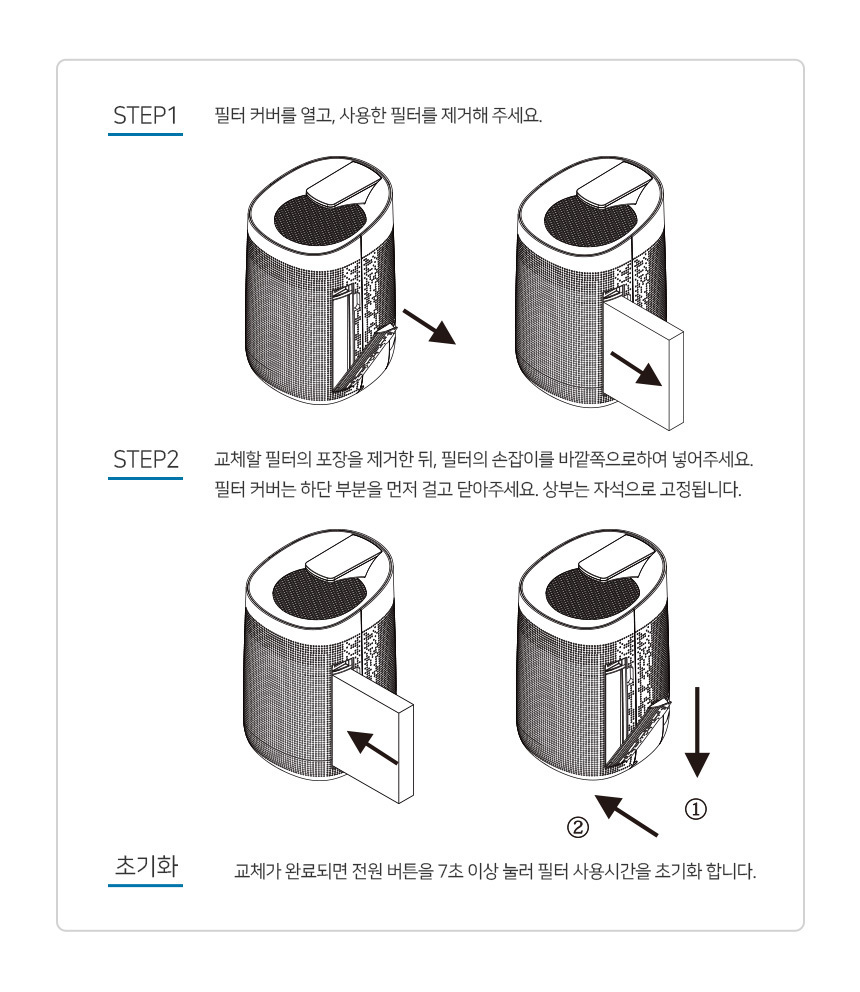 STEP1

필터 커버를 열고, 사용한 필터를 제거해 주세요.

STEP2

교체할 필터의 포장을 제거한 뒤, 필터의 손잡이를 바깥쪽으로하여 넣어주세요.
필터 커버는 하단 부분을 먼저 걸고 닫아주세요. 상부는 자석으로 고정됩니다.

①

②

초기화

교체가 완료되면 전원 버튼을 7초 이상 눌러 필터 사용시간을 초기화 합니다.