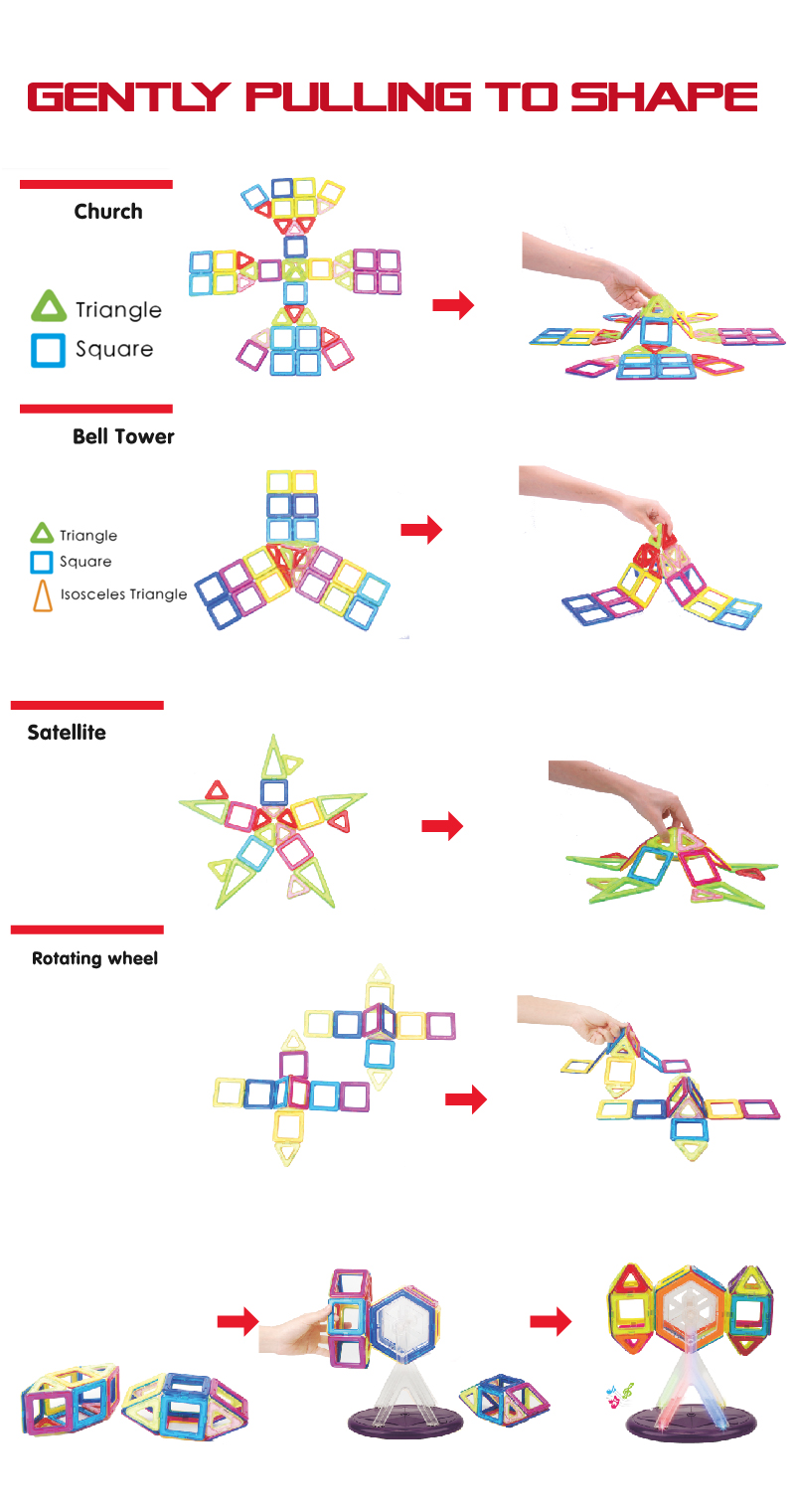 GENTLY PULLING TO SHAPE

Church

Triangle
Square

Bell Tower

Triangle
Square
Isosceles Triangle

Satellite

Rotating wheel