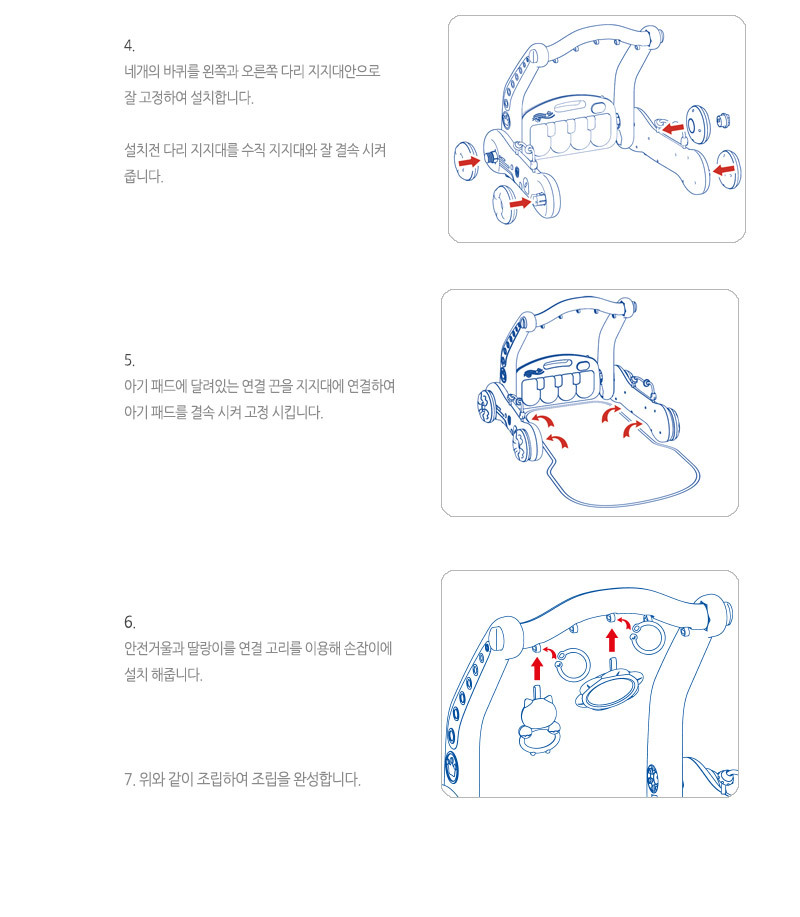 4.
네개의 바퀴를 왼쪽과 오른쪽 다리 지지대안으로 잘 고정하여 설치합니다.

설치전 다리 지지대를 수직 지지대와 잘 결속 시켜 줍니다.

5.
아기 패드에 달려있는 연결 끈을 지지대에 연결하여 아기 패드를 결속 시켜 고정 시킵니다.

6.
안전거울과 딸랑이를 연결 고리를 이용해 손잡이에 설치 해줍니다.

7. 위와 같이 조립하여 조립을 완성합니다.