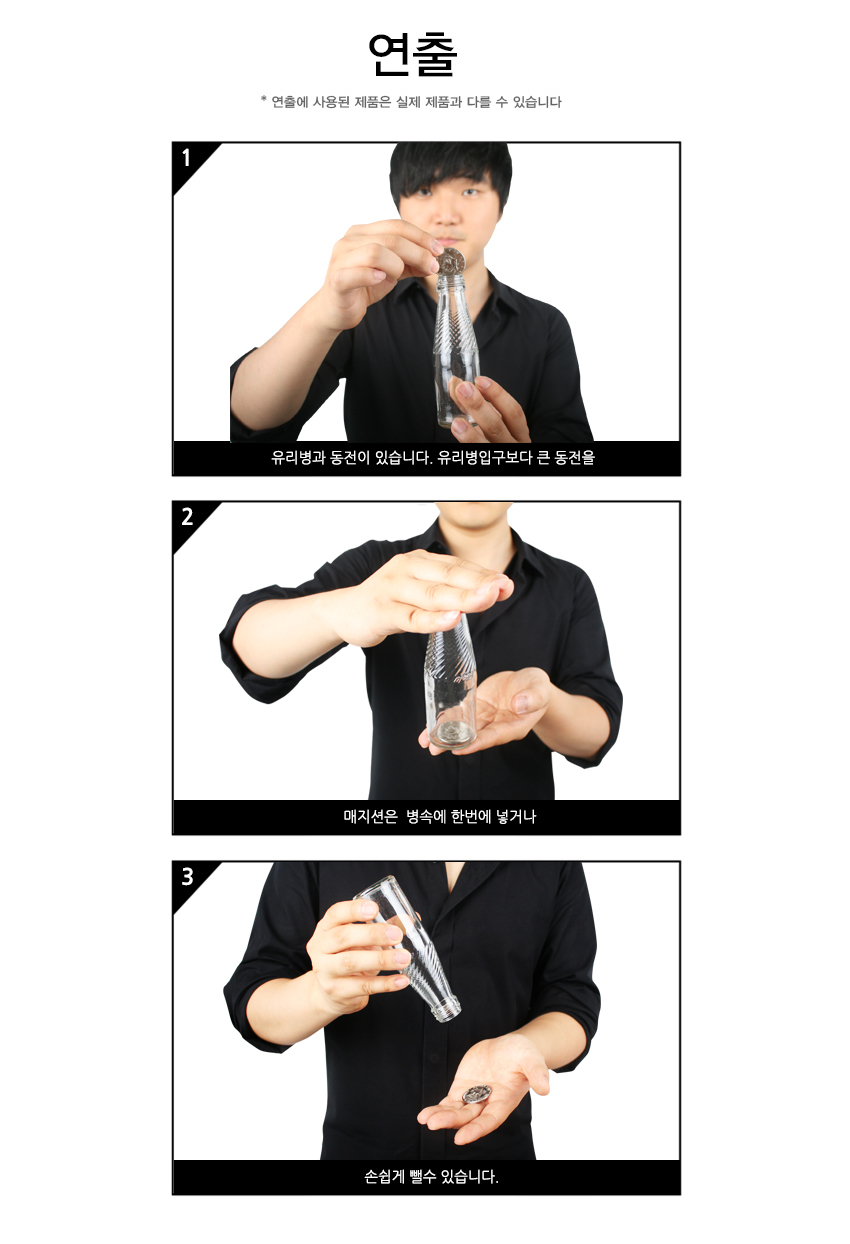 연출

* 연출에 사용된 제품은 실제 제품과 다를 수 있습니다

1

유리병과 동전이 있습니다. 유리병입구보다 큰 동전을

2

매지션은 병속에 한번에 넣거나

3

손쉽게 뺄수 있습니다.