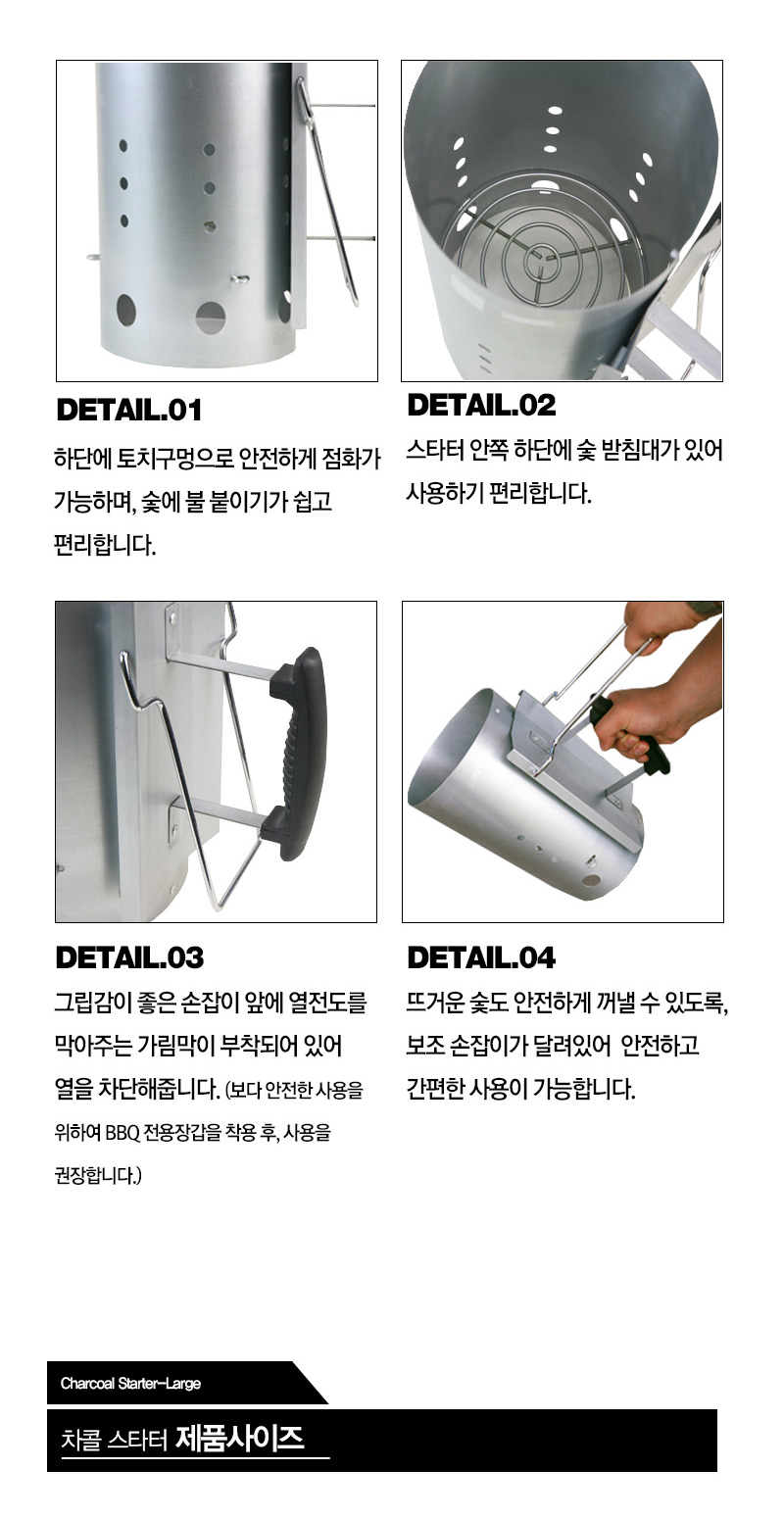 DETAIL.01

하단에 토치구멍으로 안전하게 점화가 가능하며, 숯에 불 붙이기가 쉽고 편리합니다.

DETAIL.02

스타터 안쪽 하단에 숯 받침대가 있어 사용하기 편리합니다.

DETAIL.03

그립감이 좋은 손잡이 앞에 열전도를 막아주는 가림막이 부착되어 있어 열을 차단해줍니다. (보다 안전한 사용을 위하여 BBQ 전용장갑을 착용 후, 사용을 권장합니다.)

DETAIL.04

뜨거운 숯도 안전하게 꺼낼 수 있도록, 보조 손잡이가 달려있어 안전하고 간편한 사용이 가능합니다.

Charcoal Starter-Large

차콜 스타터 제품사이즈