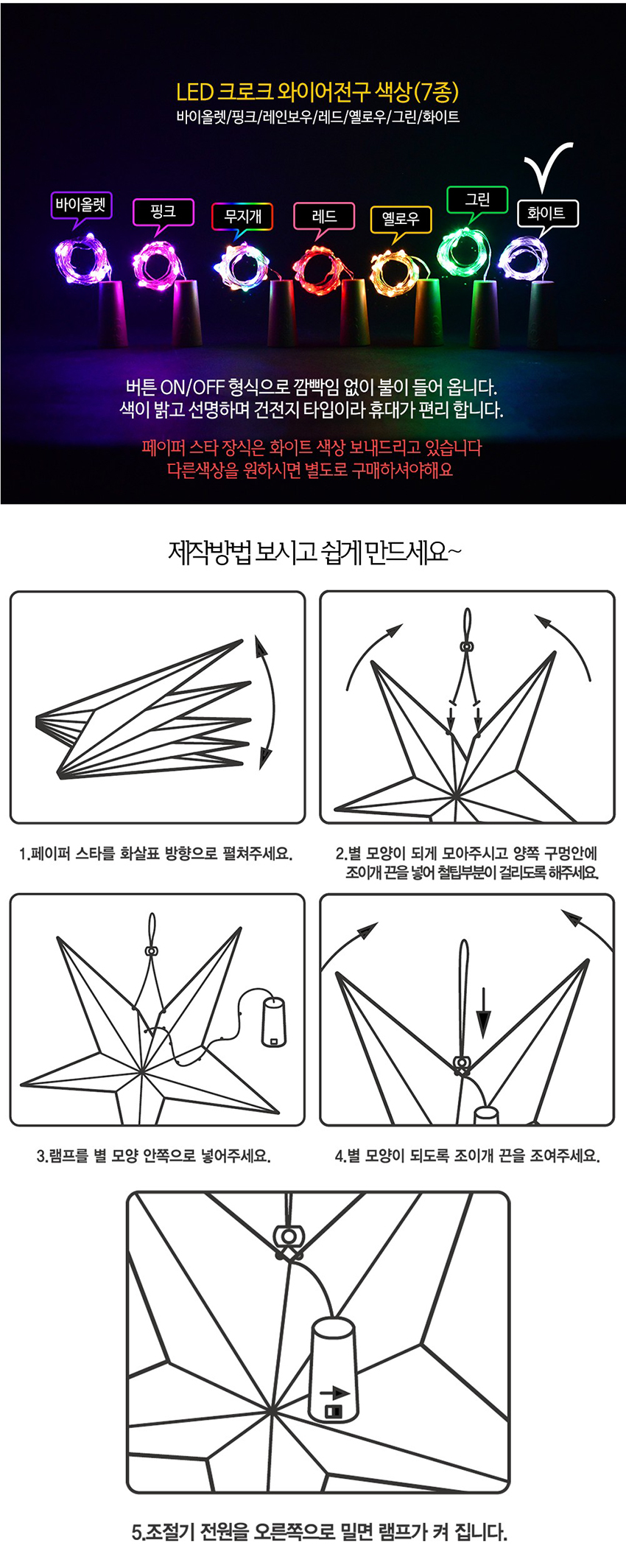 LED 크로크 와이어전구 색상(7종)
바이올렛/핑크/레인보우/레드/옐로우/그린/화이트

바이올렛 핑크 무지개 레드 옐로우 그린 화이트

버튼 ON/OFF 형식으로 깜빡임 없이 불이 들어 옵니다.
색이 밝고 선명하며 건전지 타입이라 휴대가 편리 합니다.

페이퍼 스타 장식은 화이트 색상 보내드리고 있습니다
다른색상을 원하시면 별도로 구매하셔야해요

제작방법 보시고 쉽게 만드세요~

1.페이퍼 스타를 화살표 방향으로 펼쳐주세요.

2.별 모양이 되게 모아주시고 양쪽 구멍안에 조이개 끈을 넣어 철팁부분이 걸리도록 해주세요.

3.램프를 별 모양 안쪽으로 넣어주세요.

4.별 모양이 되도록 조이개 끈을 조여주세요.

5.조절기 전원을 오른쪽으로 밀면 램프가 켜 집니다.