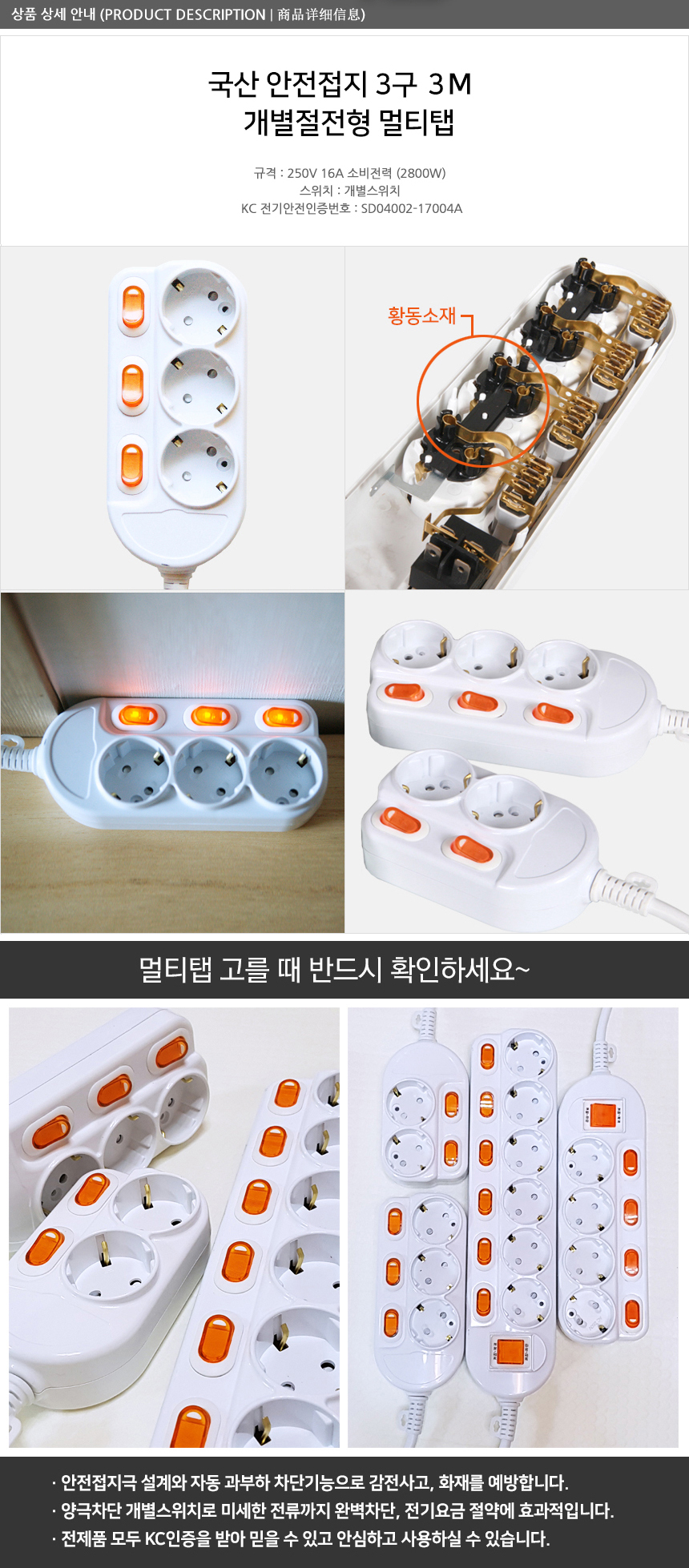 상품 상세 안내 (PRODUCT DESCRIPTION | 商品详细信息)

국산 안전접지 3구 3M
개별절전형 멀티탭

규격 : 250V 16A 소비전력 (2800W)
스위치 : 개별스위치
KC 전기안전인증번호 : SD04002-17004A

황동소재

멀티탭 고를 때 반드시 확인하세요~

· 안전접지극 설계와 자동 과부하 차단기능으로 감전사고, 화재를 예방합니다.
· 양극차단 개별스위치로 미세한 전류까지 완벽차단, 전기요금 절약에 효과적입니다.
· 전제품 모두 KC인증을 받아 믿을 수 있고 안심하고 사용하실 수 있습니다.