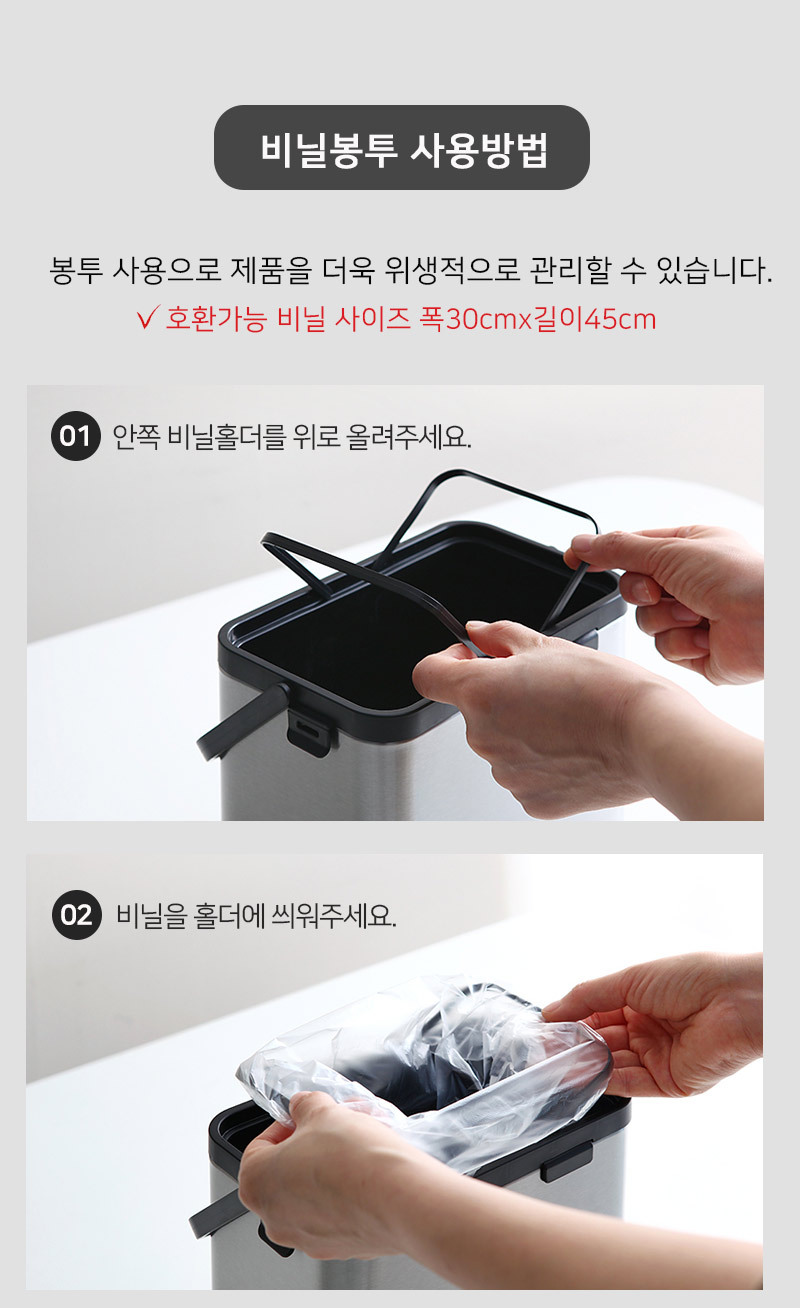 비닐봉투 사용방법

봉투 사용으로 제품을 더욱 위생적으로 관리할 수 있습니다.

✓ 호환가능 비닐 사이즈 폭30cmx길이45cm

01 안쪽 비닐홀더를 위로 올려주세요.

02 비닐을 홀더에 씌워주세요.