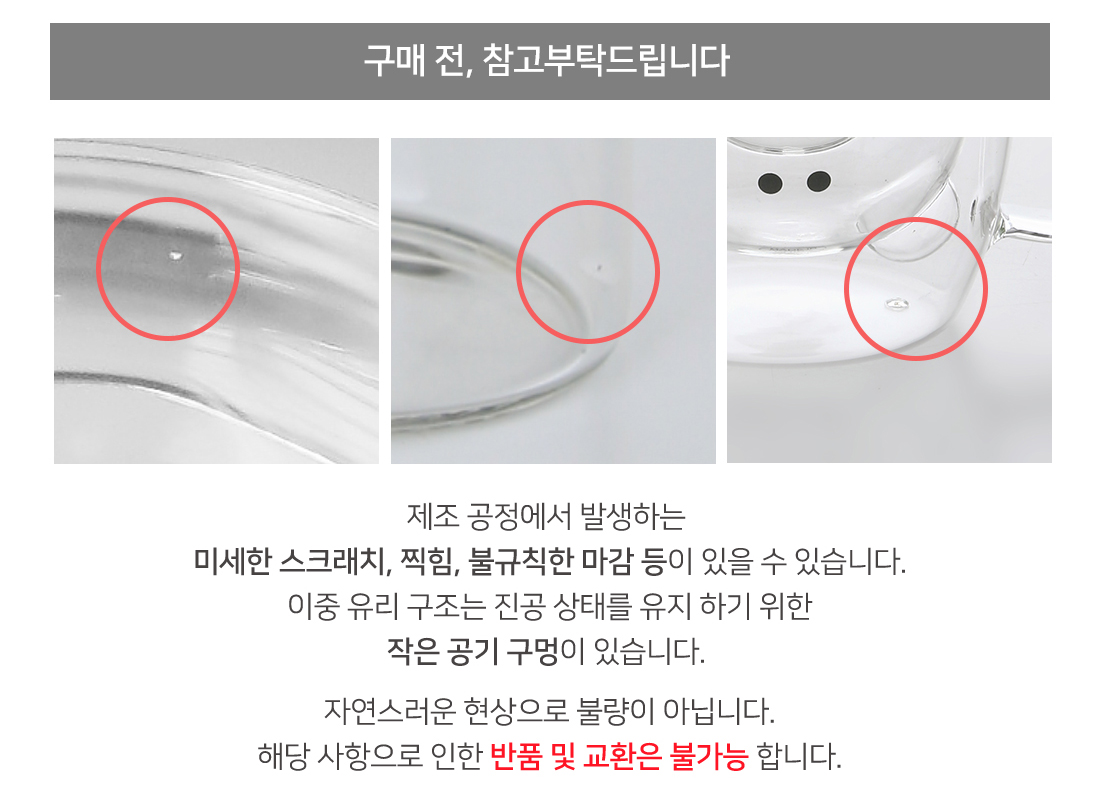 구매 전, 참고부탁드립니다

제조 공정에서 발생하는
미세한 스크래치, 찍힘, 불규칙한 마감 등이 있을 수 있습니다.
이중 유리 구조는 진공 상태를 유지 하기 위한
작은 공기 구멍이 있습니다.

자연스러운 현상으로 불량이 아닙니다.
해당 사항으로 인한 반품 및 교환은 불가능 합니다.