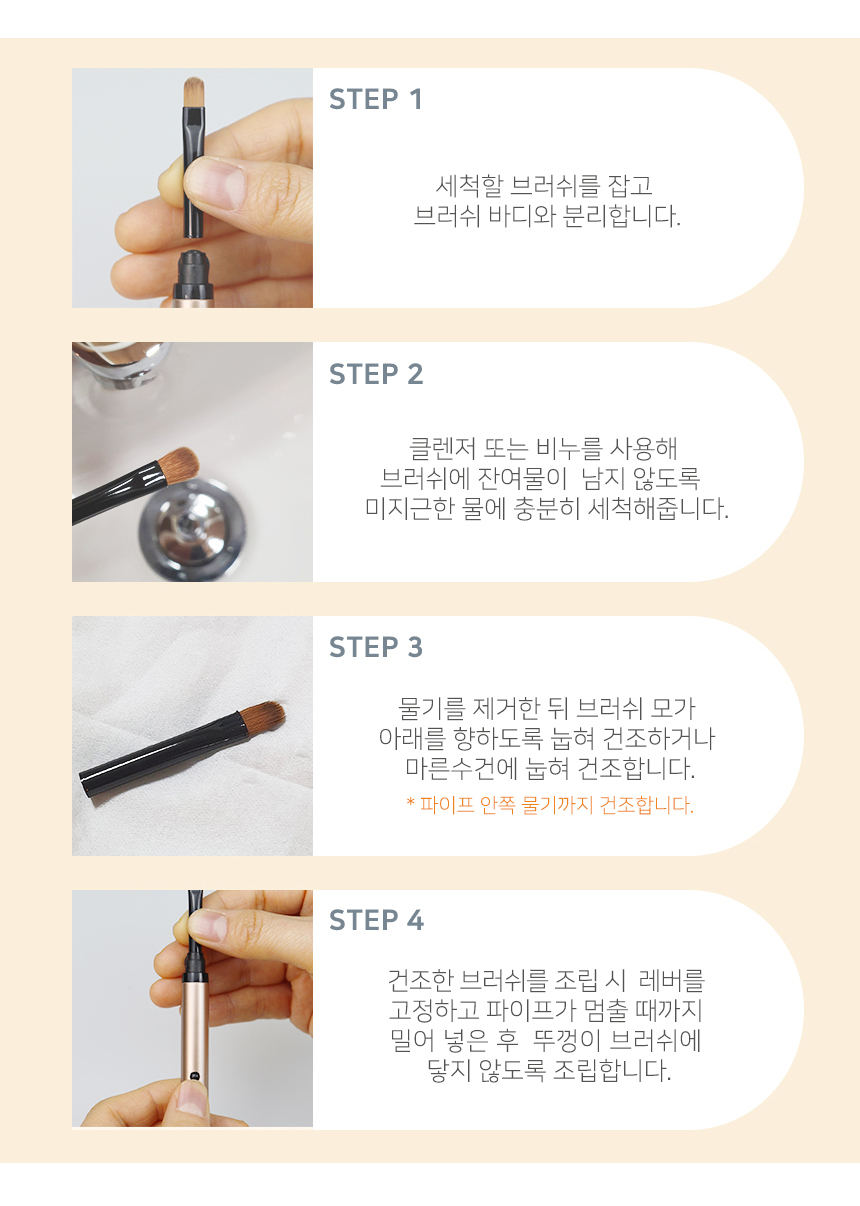 STEP 1

세척할 브러쉬를 잡고
브러쉬 바디와 분리합니다.

STEP 2

클렌저 또는 비누를 사용해
브러쉬에 잔여물이 남지 않도록
미지근한 물에 충분히 세척해줍니다.

STEP 3

물기를 제거한 뒤 브러쉬 모가
아래를 향하도록 눕혀 건조하거나
마른수건에 눕혀 건조합니다.

* 파이프 안쪽 물기까지 건조합니다.

STEP 4

건조한 브러쉬를 조립 시 레버를
고정하고 파이프가 멈출 때까지
밀어 넣은 후 뚜껑이 브러쉬에
닿지 않도록 조립합니다.