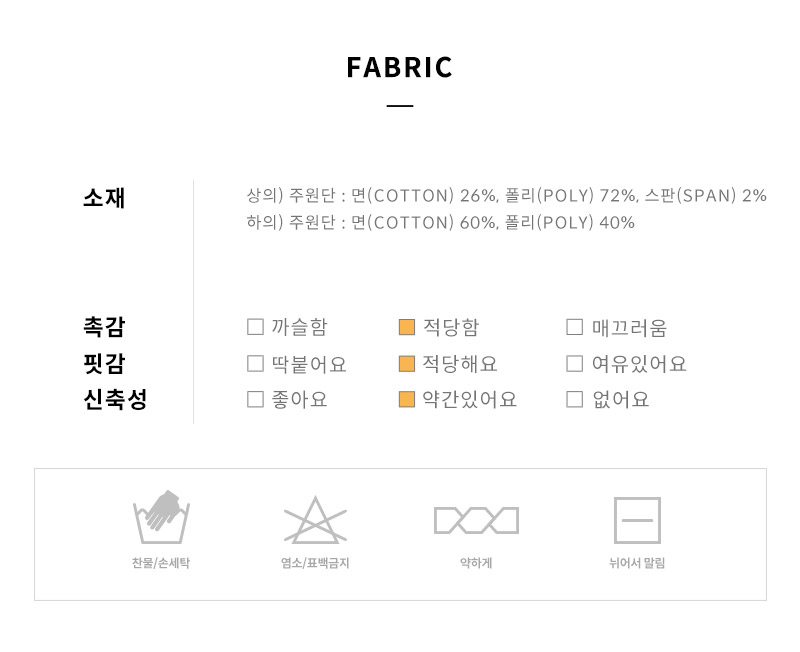 FABRIC

소재

상의) 주원단 : 면(COTTON) 26%, 폴리(POLY) 72%, 스판(SPAN) 2%
하의) 주원단 : 면(COTTON) 60%, 폴리(POLY) 40%

촉감 ☐ 까슬함 ☑ 적당함 ☐ 매끄러움
핏감 ☐ 딱붙어요 ☑ 적당해요 ☐ 여유있어요
신축성 ☐ 좋아요 ☑ 약간있어요 ☐ 없어요

찬물/손세탁

염소/표백금지

약하게

뉘어서 말림