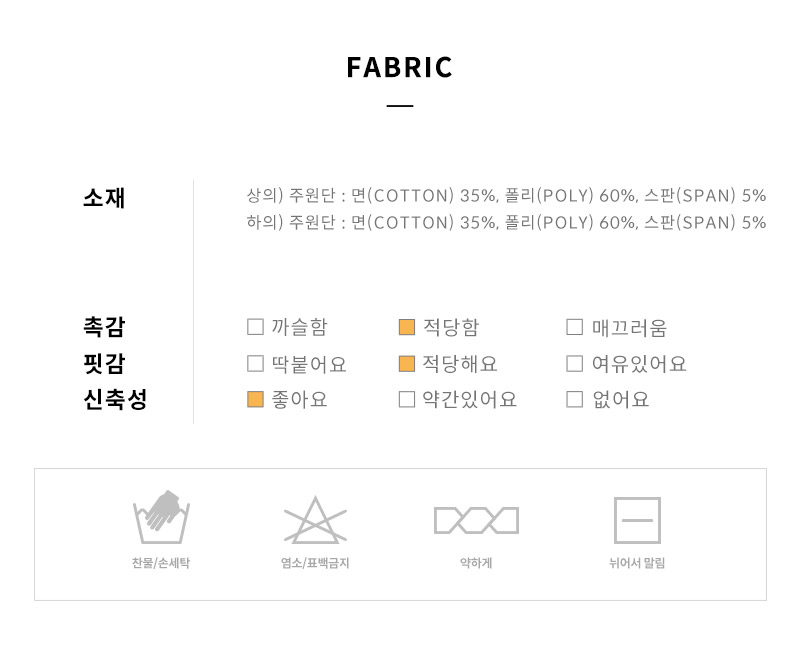 FABRIC

소재

상의) 주원단 : 면(COTTON) 35%, 폴리(POLY) 60%, 스판(SPAN) 5%
하의) 주원단 : 면(COTTON) 35%, 폴리(POLY) 60%, 스판(SPAN) 5%

촉감 ☐ 까슬함 ☑ 적당함 ☐ 매끄러움
핏감 ☐ 딱붙어요 ☑ 적당해요 ☐ 여유있어요
신축성 ☑ 좋아요 ☐ 약간있어요 ☐ 없어요

찬물/손세탁

염소/표백금지

약하게

뉘어서 말림