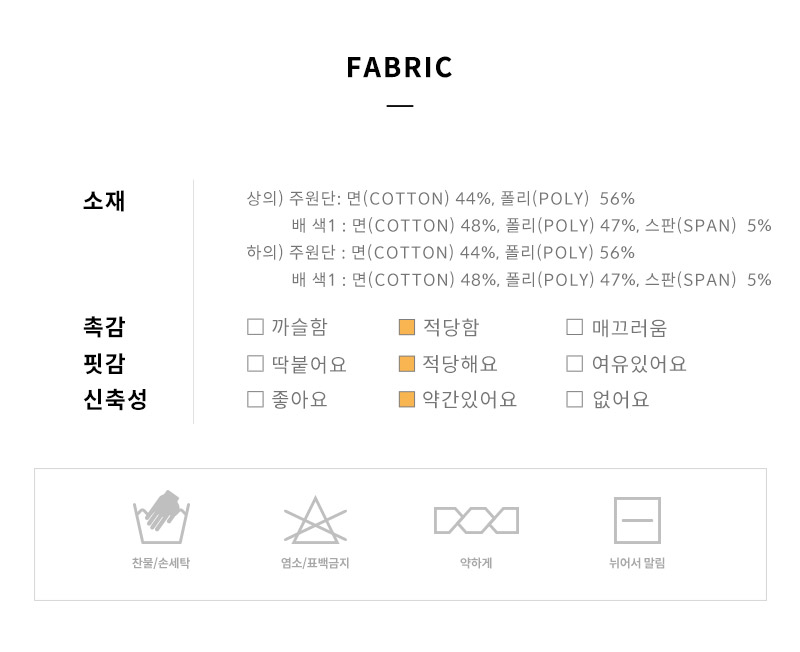 FABRIC

소재

상의) 주원단: 면(COTTON) 44%, 폴리(POLY) 56%
배 색1 : 면(COTTON) 48%, 폴리(POLY) 47%, 스판(SPAN) 5%
하의) 주원단 : 면(COTTON) 44%, 폴리(POLY) 56%
배 색1 : 면(COTTON) 48%, 폴리(POLY) 47%, 스판(SPAN) 5%

촉감 ☐ 까슬함 ☑ 적당함 ☐ 매끄러움
핏감 ☐ 딱붙어요 ☑ 적당해요 ☐ 여유있어요
신축성 ☐ 좋아요 ☑ 약간있어요 ☐ 없어요

찬물/손세탁

염소/표백금지

약하게

뉘어서 말림