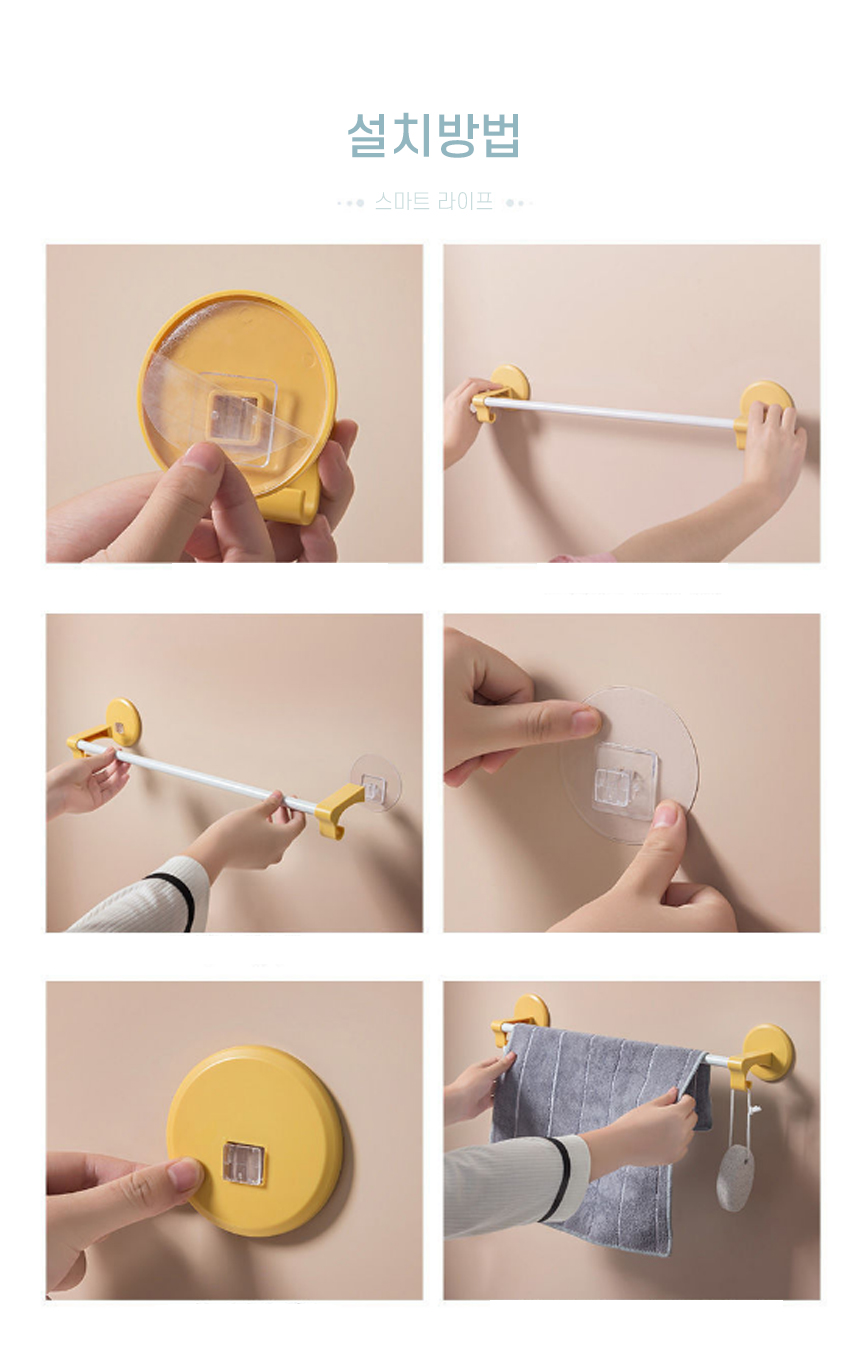 설치방법

스마트 라이프