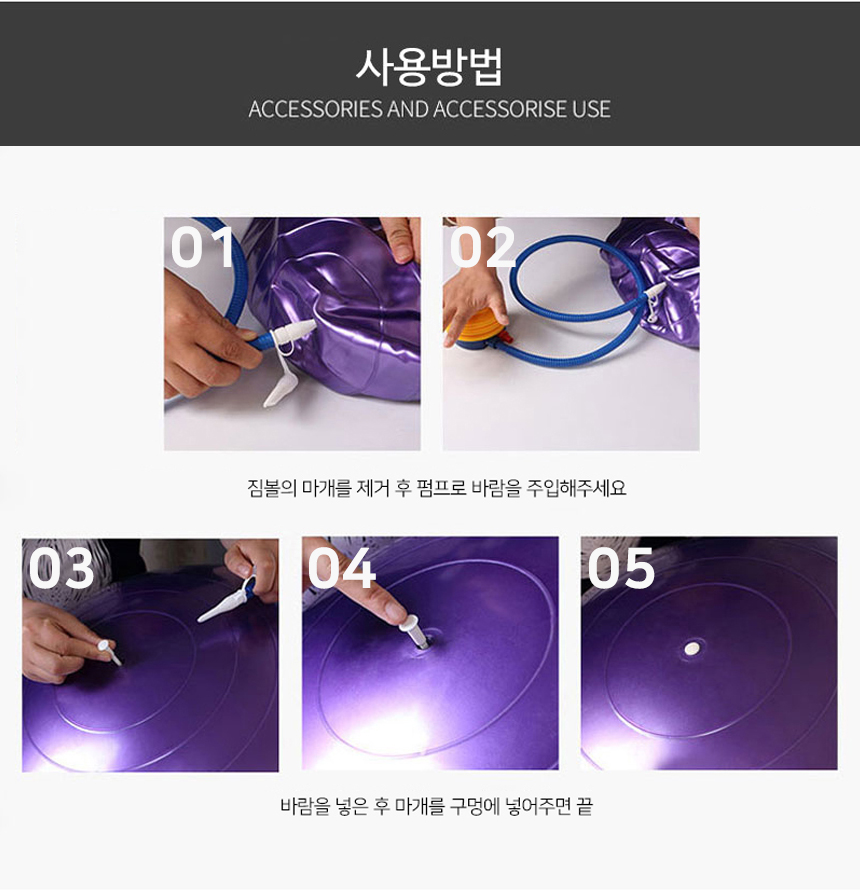 사용방법
ACCESSORIES AND ACCESSORISE USE

01

02

짐볼의 마개를 제거 후 펌프로 바람을 주입해주세요

03

04

05

바람을 넣은 후 마개를 구멍에 넣어주면 끝