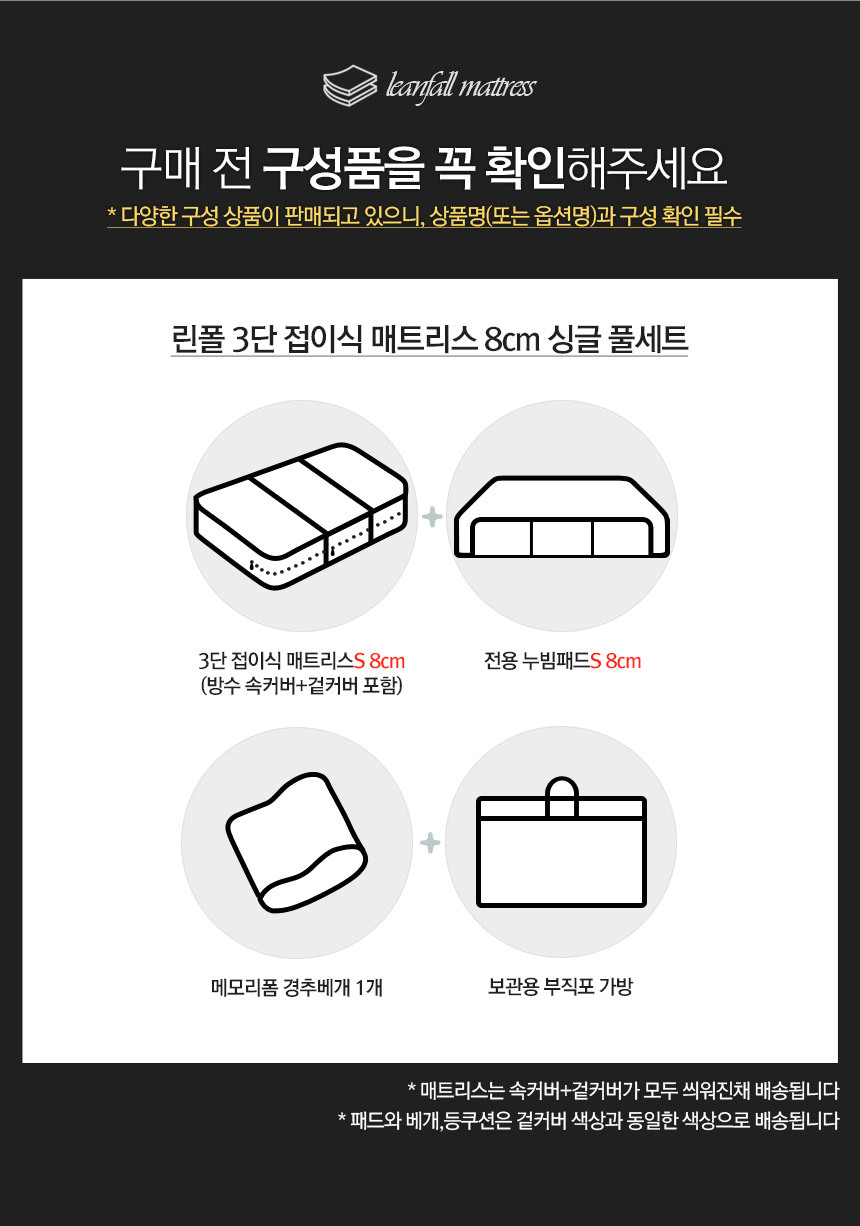 leanfall mattress

구매 전 구성품을 꼭 확인해주세요

* 다양한 구성 상품이 판매되고 있으니, 상품명(또는 옵션명)과 구성 확인 필수

린폴 3단 접이식 매트리스 8cm 싱글 풀세트

+

3단 접이식 매트리스S 8cm
(방수 속커버+겉커버 포함)

전용 누빔패드S 8cm

+

메모리폼 경추베개 1개

보관용 부직포 가방

* 매트리스는 속커버+겉커버가 모두 씌워진채 배송됩니다

* 패드와 베개,등쿠션은 겉커버 색상과 동일한 색상으로 배송됩니다