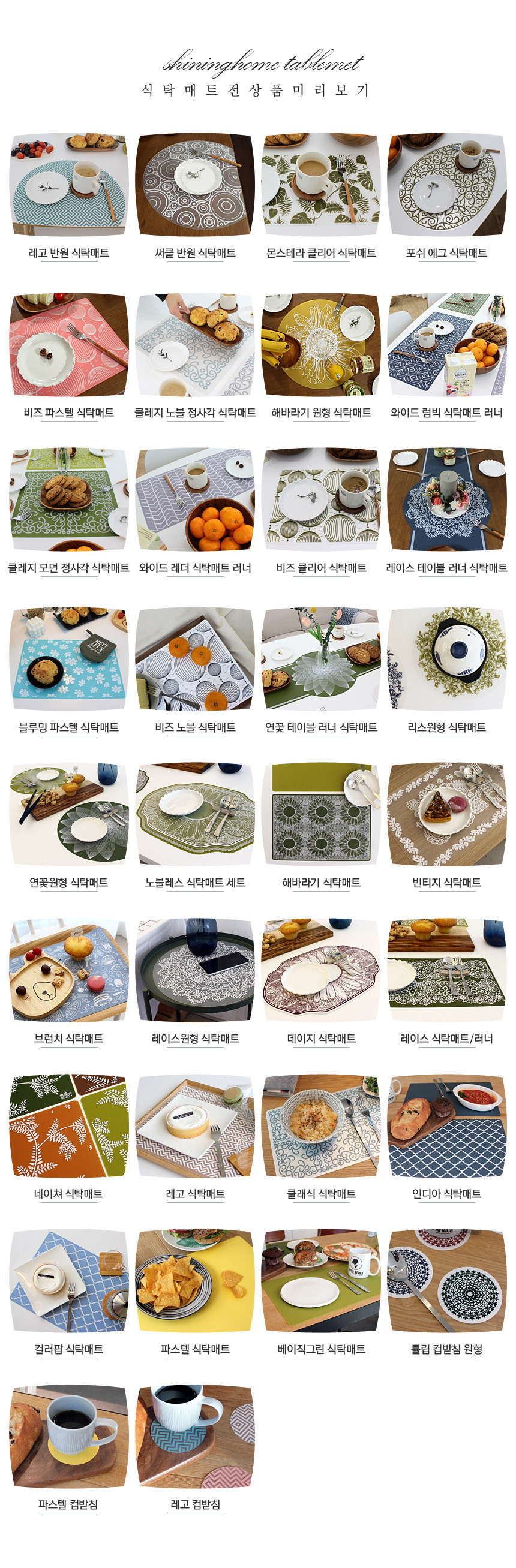 shininghome tablemet
식탁매트전상품미리보기

레고 반원 식탁매트
써클 반원 식탁매트
몬스테라 클리어 식탁매트
포쉬 에그 식탁매트

비즈 파스텔 식탁매트
클레지 노블 정사각 식탁매트
해바라기 원형 식탁매트
와이드 럼빅 식탁매트 러너

클레지 모던 정사각 식탁매트
와이드 레더 식탁매트 러너
비즈 클리어 식탁매트
레이스 테이블 러너 식탁매트

블루밍 파스텔 식탁매트
비즈 노블 식탁매트
연꽃 테이블 러너 식탁매트
리스원형 식탁매트

연꽃원형 식탁매트
노블레스 식탁매트 세트
해바라기 식탁매트
빈티지 식탁매트

브런치 식탁매트
레이스원형 식탁매트
데이지 식탁매트
레이스 식탁매트/러너

네이쳐 식탁매트
레고 식탁매트
클래식 식탁매트
인디아 식탁매트

컬러팝 식탁매트
파스텔 식탁매트
베이직그린 식탁매트
튤립 컵받침 원형

파스텔 컵받침
레고 컵받침