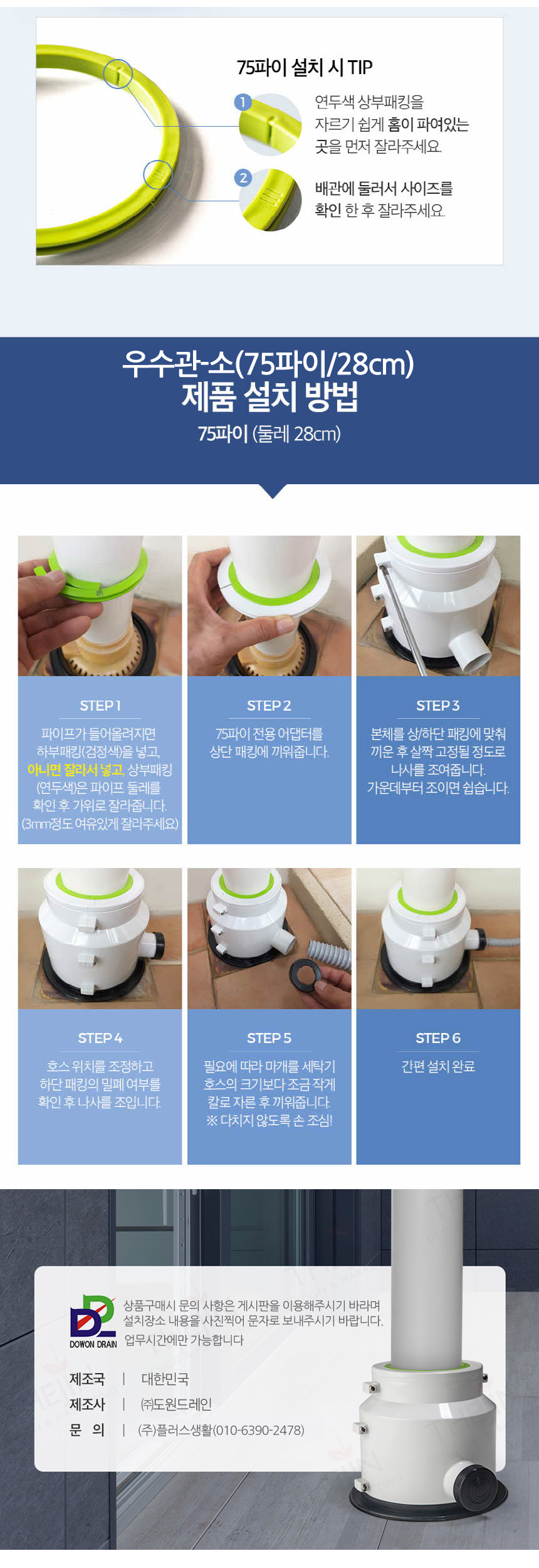 75파이 설치 시 TIP

1 연두색 상부패킹을 자르기 쉽게 홈이 파여있는 곳을 먼저 잘라주세요.

2 배관에 둘러서 사이즈를 확인 한 후 잘라주세요.

우수관-소(75파이/28cm)
제품 설치 방법
75파이 (둘레 28cm)

STEP 1
파이프가 들어올려지면 하부패킹(검정색)을 넣고, 아니면 잘라서 넣고, 상부패킹 (연두색)은 파이프 둘레를 확인 후 가위로 잘라줍니다. (3mm정도 여유있게 잘라주세요)

STEP 2
75파이 전용 어댑터를 상단 패킹에 끼워줍니다.

STEP 3
본체를 상/하단 패킹에 맞춰 끼운 후 살짝 고정될 정도로 나사를 조여줍니다. 가운데부터 조이면 쉽습니다.

STEP 4
호스 위치를 조정하고 하단 패킹의 밀폐 여부를 확인 후 나사를 조입니다.

STEP 5
필요에 따라 마개를 세탁기 호스의 크기보다 조금 작게 칼로 자른 후 끼워줍니다. ※ 다치지 않도록 손 조심!

STEP 6
간편 설치 완료

DOWON DRAIN
상품구매시 문의 사항은 게시판을 이용해주시기 바라며 설치장소 내용을 사진찍어 문자로 보내주시기 바랍니다. 업무시간에만 가능합니다

제조국 | 대한민국
제조사 | ㈜도원드레인
문 의 | (주)플러스생활(010-6390-2478)