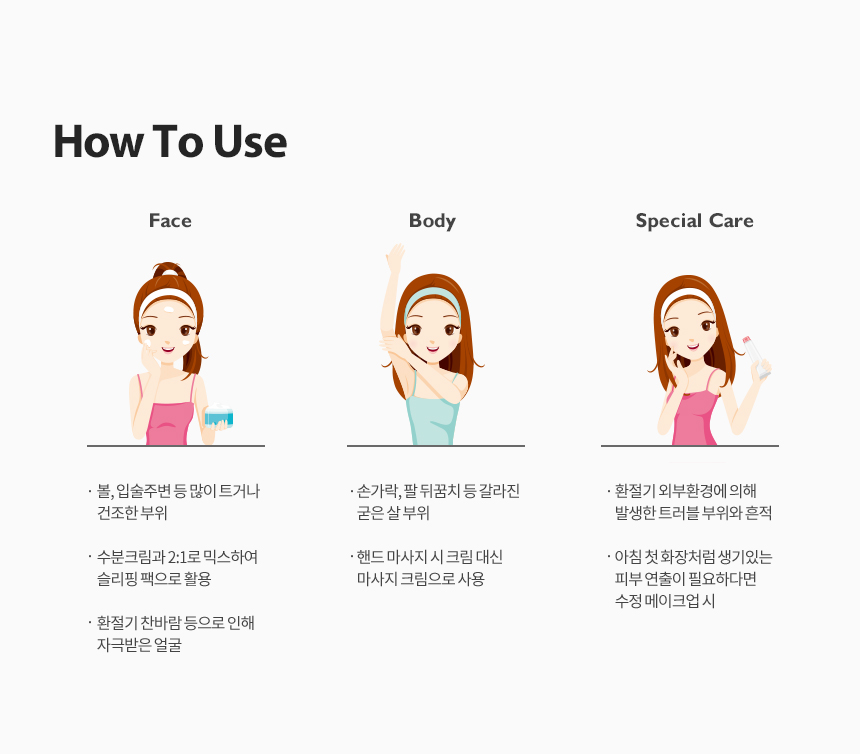 How To Use

Face

· 볼, 입술주변 등 많이 트거나 건조한 부위

· 수분크림과 2:1로 믹스하여 슬리핑 팩으로 활용

· 환절기 찬바람 등으로 인해 자극받은 얼굴

Body

· 손가락, 팔 뒤꿈치 등 갈라진 굳은 살 부위

· 핸드 마사지 시 크림 대신 마사지 크림으로 사용

Special Care

· 환절기 외부환경에 의해 발생한 트러블 부위와 흔적

· 아침 첫 화장처럼 생기있는 피부 연출이 필요하다면 수정 메이크업 시