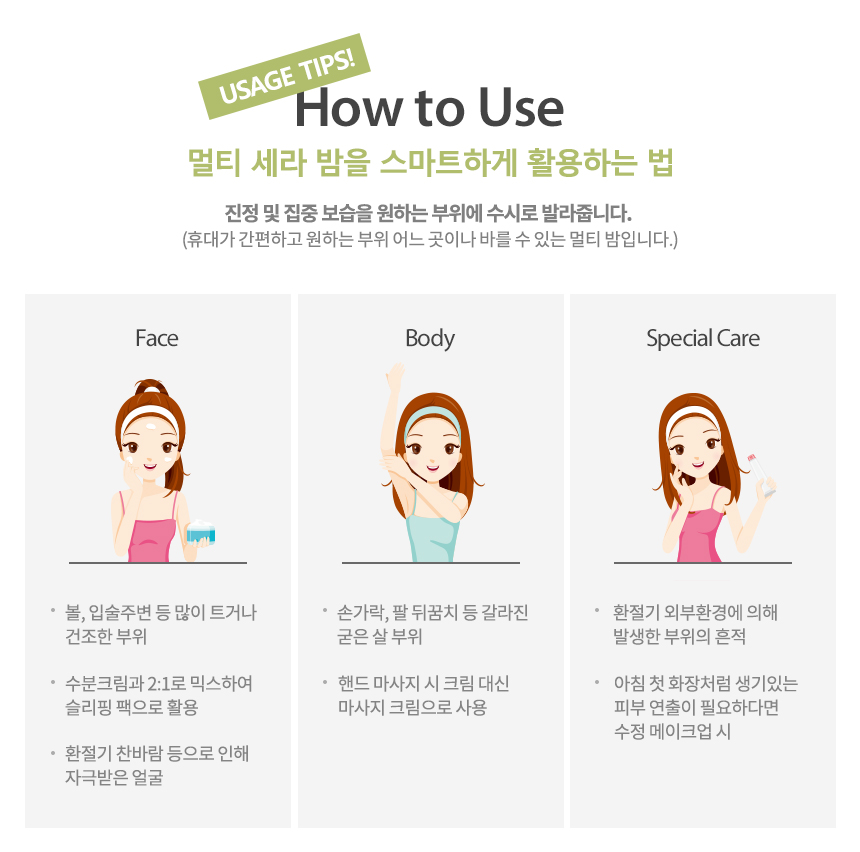 USAGE TIPS!

How to Use

멀티 세라 밤을 스마트하게 활용하는 법

진정 및 집중 보습을 원하는 부위에 수시로 발라줍니다.
(휴대가 간편하고 원하는 부위 어느 곳이나 바를 수 있는 멀티 밤입니다.)

Face

• 볼, 입술주변 등 많이 트거나 건조한 부위

• 수분크림과 2:1로 믹스하여 슬리핑 팩으로 활용

• 환절기 찬바람 등으로 인해 자극받은 얼굴

Body

• 손가락, 팔 뒤꿈치 등 갈라진 굳은 살 부위

• 핸드 마사지 시 크림 대신 마사지 크림으로 사용

Special Care

• 환절기 외부환경에 의해 발생한 부위의 흔적

• 아침 첫 화장처럼 생기있는 피부 연출이 필요하다면 수정 메이크업 시