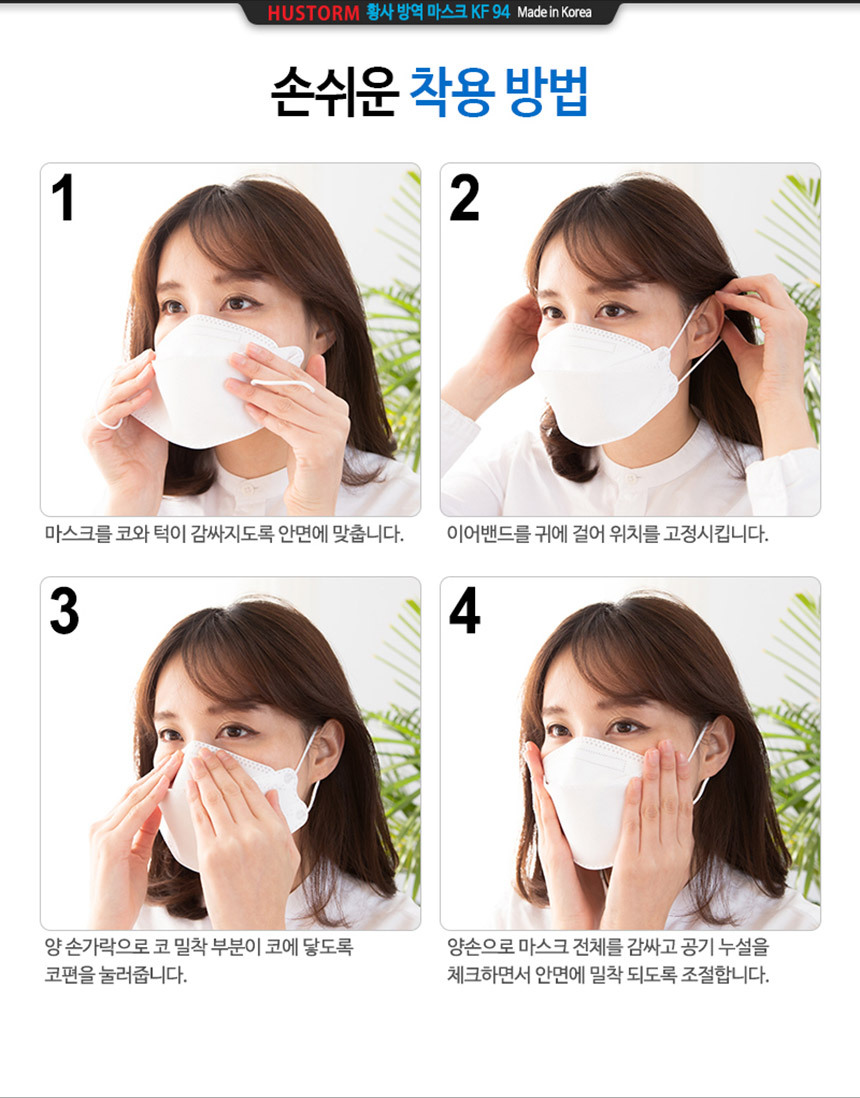 HUSTORM 황사 방역 마스크 KF 94 Made in Korea

손쉬운 착용 방법

1

마스크를 코와 턱이 감싸지도록 안면에 맞춥니다.

2

이어밴드를 귀에 걸어 위치를 고정시킵니다.

3

양 손가락으로 코 밀착 부분이 코에 닿도록 코편을 눌러줍니다.

4

양손으로 마스크 전체를 감싸고 공기 누설을 체크하면서 안면에 밀착 되도록 조절합니다.