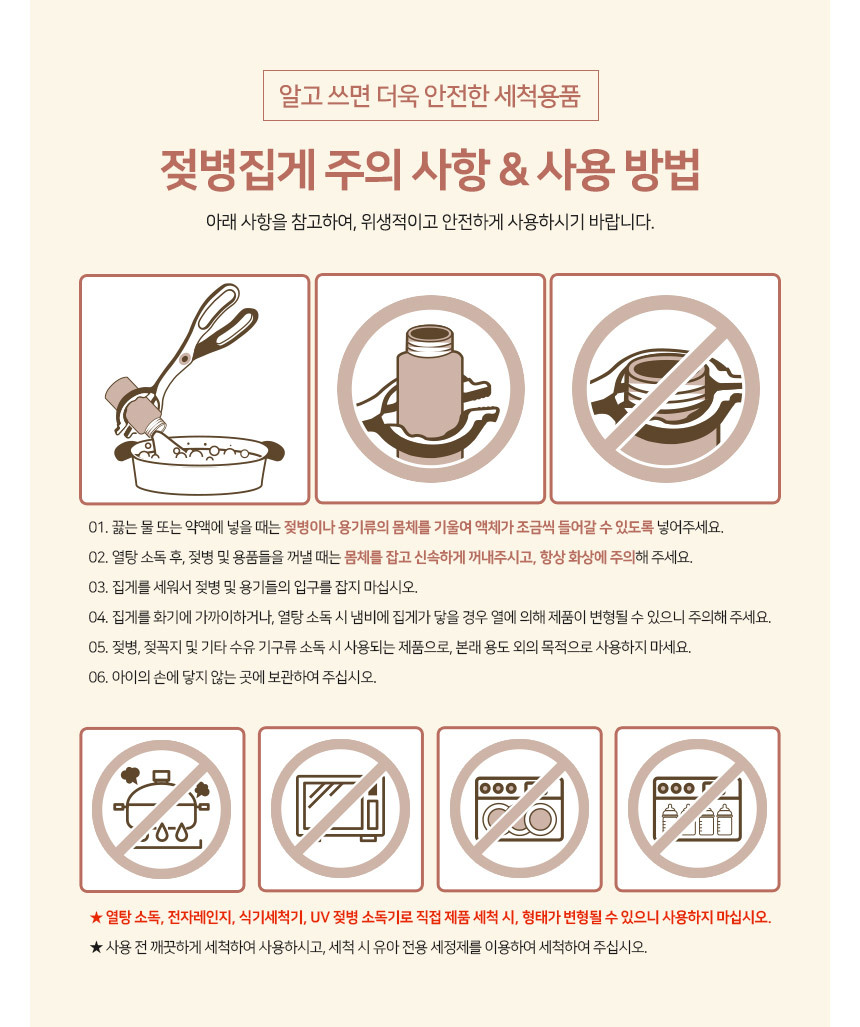 알고 쓰면 더욱 안전한 세척용품

젖병집게 주의 사항 & 사용 방법

아래 사항을 참고하여, 위생적이고 안전하게 사용하시기 바랍니다.

01. 끓는 물 또는 약액에 넣을 때는 젖병이나 용기류의 몸체를 기울여 액체가 조금씩 들어갈 수 있도록 넣어주세요.

02. 열탕 소독 후, 젖병 및 용품들을 꺼낼 때는 몸체를 잡고 신속하게 꺼내주시고, 항상 화상에 주의해 주세요.

03. 집게를 세워서 젖병 및 용기들의 입구를 잡지 마십시오.

04. 집게를 화기에 가까이하거나, 열탕 소독 시 냄비에 집게가 닿을 경우 열에 의해 제품이 변형될 수 있으니 주의해 주세요.

05. 젖병, 젖꼭지 및 기타 수유 기구류 소독 시 사용되는 제품으로, 본래 용도 외의 목적으로 사용하지 마세요.

06. 아이의 손에 닿지 않는 곳에 보관하여 주십시오.

★ 열탕 소독, 전자레인지, 식기세척기, UV 젖병 소독기로 직접 제품 세척 시, 형태가 변형될 수 있으니 사용하지 마십시오.

★ 사용 전 깨끗하게 세척하여 사용하시고, 세척 시 유아 전용 세정제를 이용하여 세척하여 주십시오.