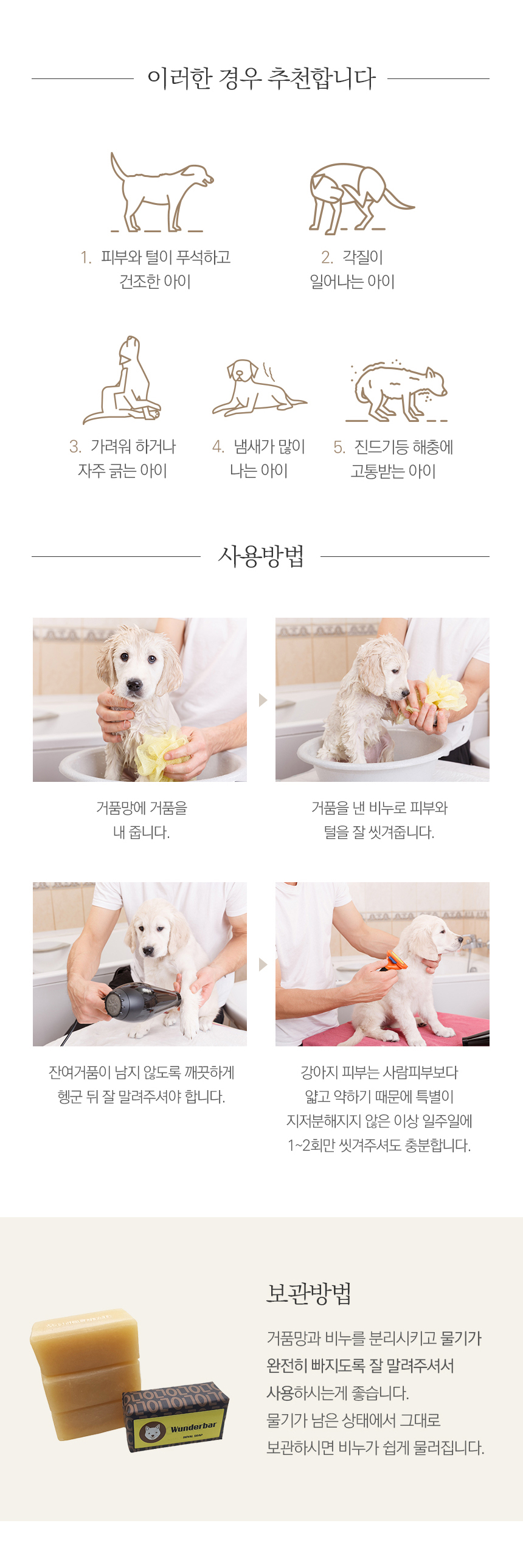 이러한 경우 추천합니다

1. 피부와 털이 푸석하고 건조한 아이

2. 각질이 일어나는 아이

3. 가려워 하거나 자주 긁는 아이

4. 냄새가 많이 나는 아이

5. 진드기등 해충에 고통받는 아이

사용방법

거품망에 거품을 내 줍니다.

거품을 낸 비누로 피부와 털을 잘 씻겨줍니다.

잔여거품이 남지 않도록 깨끗하게 헹군 뒤 잘 말려주셔야 합니다.

강아지 피부는 사람피부보다 얇고 약하기 때문에 특별이 지저분해지지 않은 이상 일주일에 1~2회만 씻겨주셔도 충분합니다.

보관방법

거품망과 비누를 분리시키고 물기가 완전히 빠지도록 잘 말려주셔서 사용하시는게 좋습니다.
물기가 남은 상태에서 그대로 보관하시면 비누가 쉽게 물러집니다.

Wunderbar