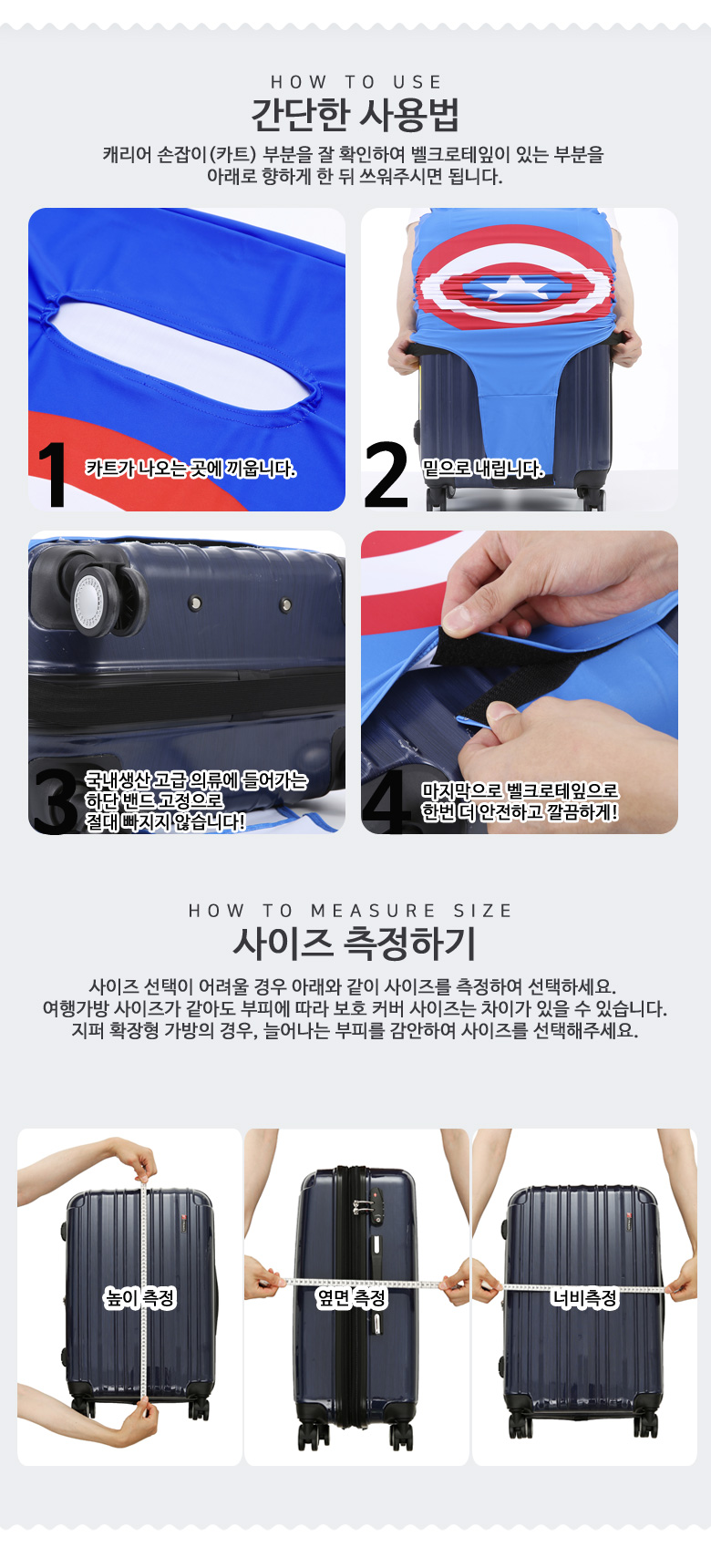 HOW TO USE

간단한 사용법

캐리어 손잡이(카트) 부분을 잘 확인하여 벨크로테잎이 있는 부분을 아래로 향하게 한 뒤 쓰워주시면 됩니다.

1 카트가 나오는 곳에 끼웁니다.

2 밑으로 내립니다.

3 국내생산 고급 의류에 들어가는 하단 밴드 고정으로 절대 빠지지 않습니다!

4 마지막으로 벨크로테잎으로 한번 더 안전하고 깔끔하게!

HOW TO MEASURE SIZE

사이즈 측정하기

사이즈 선택이 어려울 경우 아래와 같이 사이즈를 측정하여 선택하세요.
여행가방 사이즈가 같아도 부피에 따라 보호 커버 사이즈는 차이가 있을 수 있습니다.
지퍼 확장형 가방의 경우, 늘어나는 부피를 감안하여 사이즈를 선택해주세요.

높이 측정

옆면 측정

너비측정