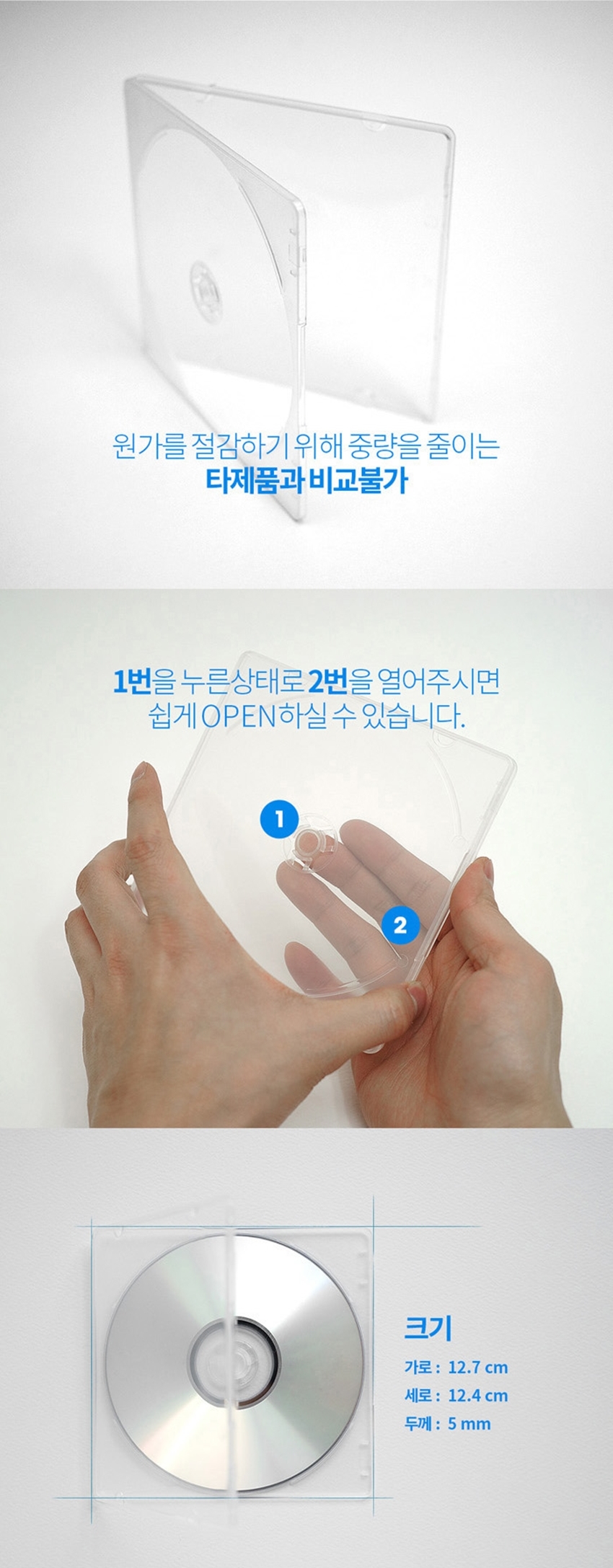 원가를 절감하기 위해 중량을 줄이는
타제품과 비교불가

1번을 누른상태로 2번을 열어주시면
쉽게 OPEN하실 수 있습니다.

1

2

크기
가로 : 12.7 cm
세로 : 12.4 cm
두께 : 5 mm