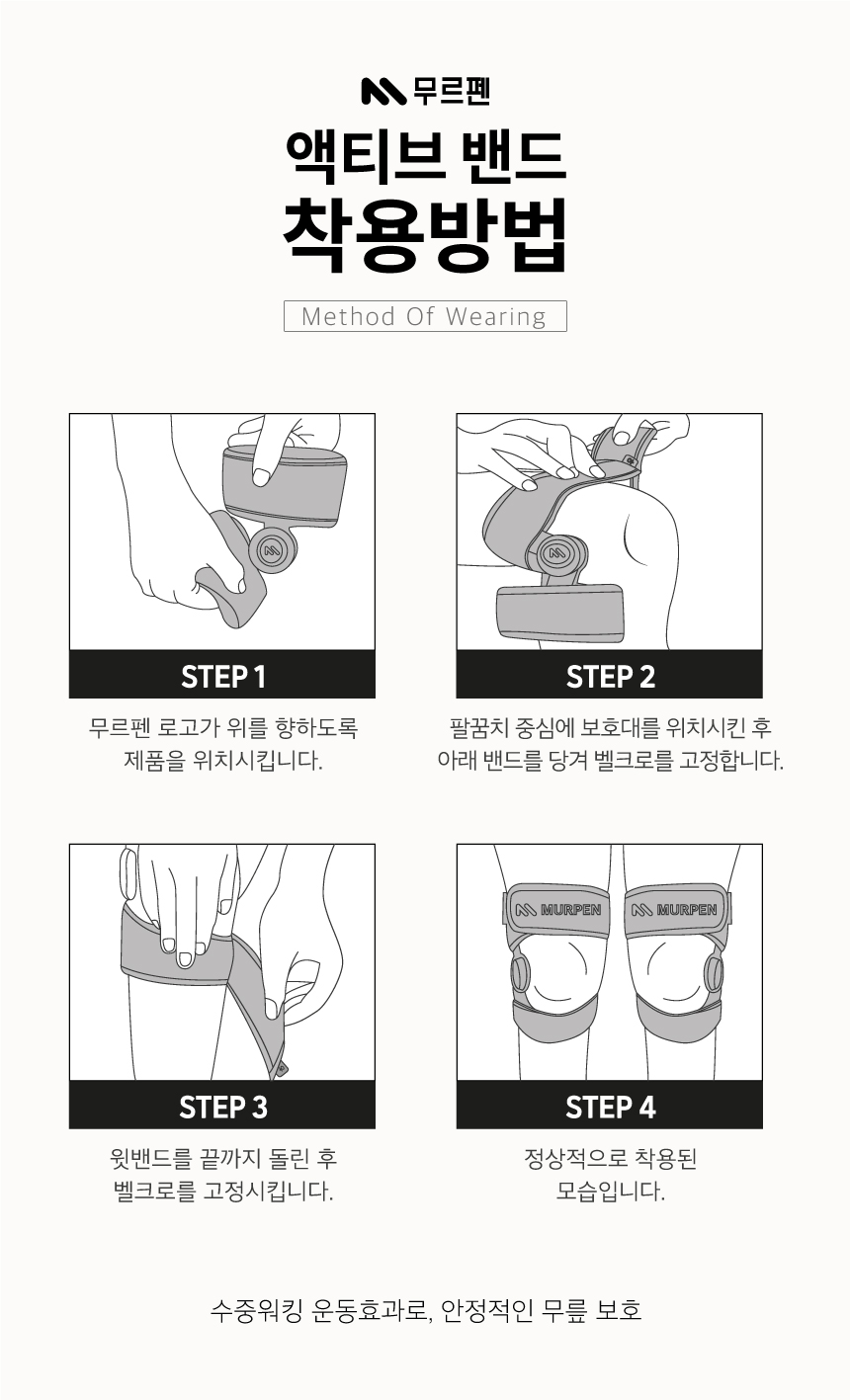 무르펜

액티브 밴드
착용방법

Method Of Wearing

STEP 1

무르펜 로고가 위를 향하도록 제품을 위치시킵니다.

STEP 2

팔꿈치 중심에 보호대를 위치시킨 후 아래 밴드를 당겨 벨크로를 고정합니다.

STEP 3

윗밴드를 끝까지 돌린 후 벨크로를 고정시킵니다.

MURPEN

MURPEN

STEP 4

정상적으로 착용된 모습입니다.

수중워킹 운동효과로, 안정적인 무릎 보호