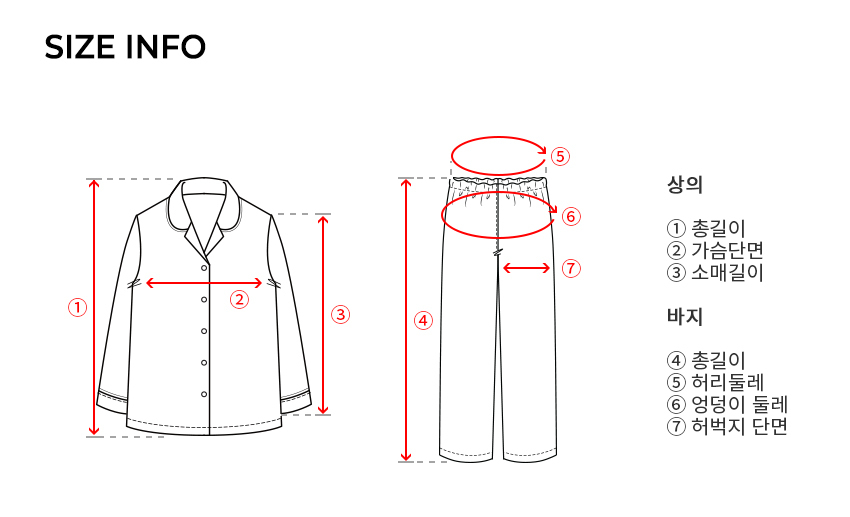 SIZE INFO

①
②
③

④
⑤
⑥
⑦

상의

① 총길이
② 가슴단면
③ 소매길이

바지

④ 총길이
⑤ 허리둘레
⑥ 엉덩이 둘레
⑦ 허벅지 단면