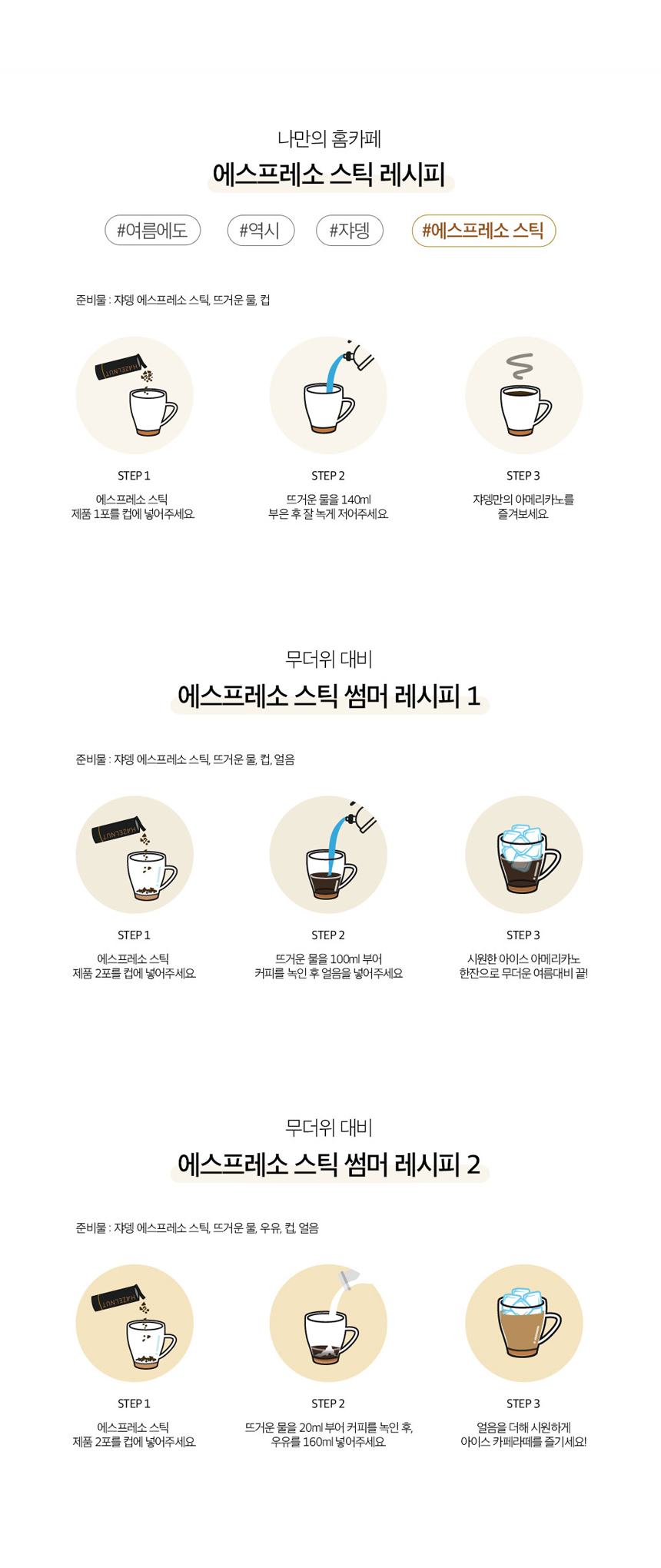 나만의 홈카페
에스프레소 스틱 레시피

#여름에도 #역시 #쟈뎅 #에스프레소 스틱

준비물 : 쟈뎅 에스프레소 스틱, 뜨거운 물, 컵

HAZELNUT

STEP 1
에스프레소 스틱
제품 1포를 컵에 넣어주세요

STEP 2
뜨거운 물을 140ml
부은 후 잘 녹게 저어주세요

STEP 3
쟈뎅만의 아메리카노를
즐겨보세요

무더위 대비
에스프레소 스틱 썸머 레시피 1

준비물 : 쟈뎅 에스프레소 스틱, 뜨거운 물, 컵, 얼음

HAZELNUT

STEP 1
에스프레소 스틱
제품 2포를 컵에 넣어주세요

STEP 2
뜨거운 물을 100ml 부어
커피를 녹인 후 얼음을 넣어주세요

STEP 3
시원한 아이스 아메리카노
한잔으로 무더운 여름대비 끝!

무더위 대비
에스프레소 스틱 썸머 레시피 2

준비물 : 쟈뎅 에스프레소 스틱, 뜨거운 물, 우유, 컵, 얼음

HAZELNUT

STEP 1
에스프레소 스틱
제품 2포를 컵에 넣어주세요

STEP 2
뜨거운 물을 20ml 부어 커피를 녹인 후,
우유를 160ml 넣어주세요

STEP 3
얼음을 더해 시원하게
아이스 카페라떼를 즐기세요!