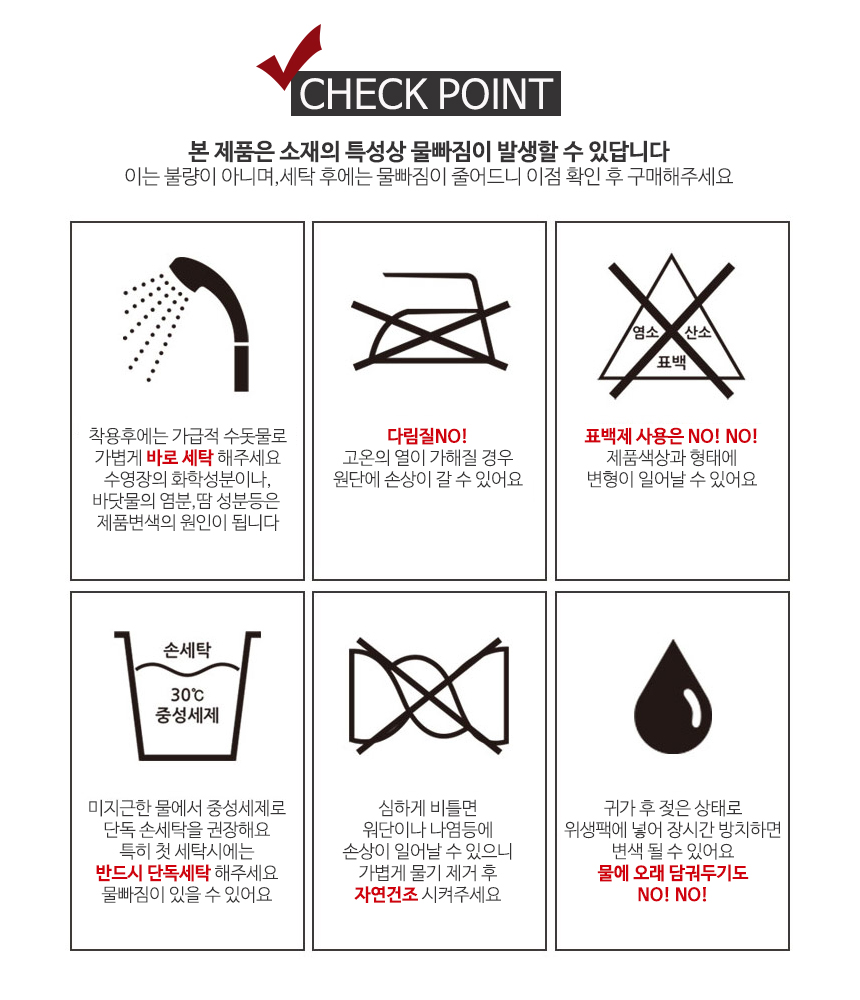 CHECK POINT

본 제품은 소재의 특성상 물빠짐이 발생할 수 있답니다
이는 불량이 아니며,세탁 후에는 물빠짐이 줄어드니 이점 확인 후 구매해주세요

착용후에는 가급적 수돗물로 가볍게 바로 세탁 해주세요 수영장의 화학성분이나, 바닷물의 염분,땀 성분등은 제품변색의 원인이 됩니다

다림질NO!
고온의 열이 가해질 경우 원단에 손상이 갈 수 있어요

염소 산소 표백

표백제 사용은 NO! NO!
제품색상과 형태에 변형이 일어날 수 있어요

손세탁
30℃
중성세제

미지근한 물에서 중성세제로 단독 손세탁을 권장해요 특히 첫 세탁시에는 반드시 단독세탁 해주세요 물빠짐이 있을 수 있어요

심하게 비틀면 워단이나 나염등에 손상이 일어날 수 있으니 가볍게 물기 제거 후 자연건조 시켜주세요

귀가 후 젖은 상태로 위생팩에 넣어 장시간 방치하면 변색 될 수 있어요
물에 오래 담궈두기도 NO! NO!