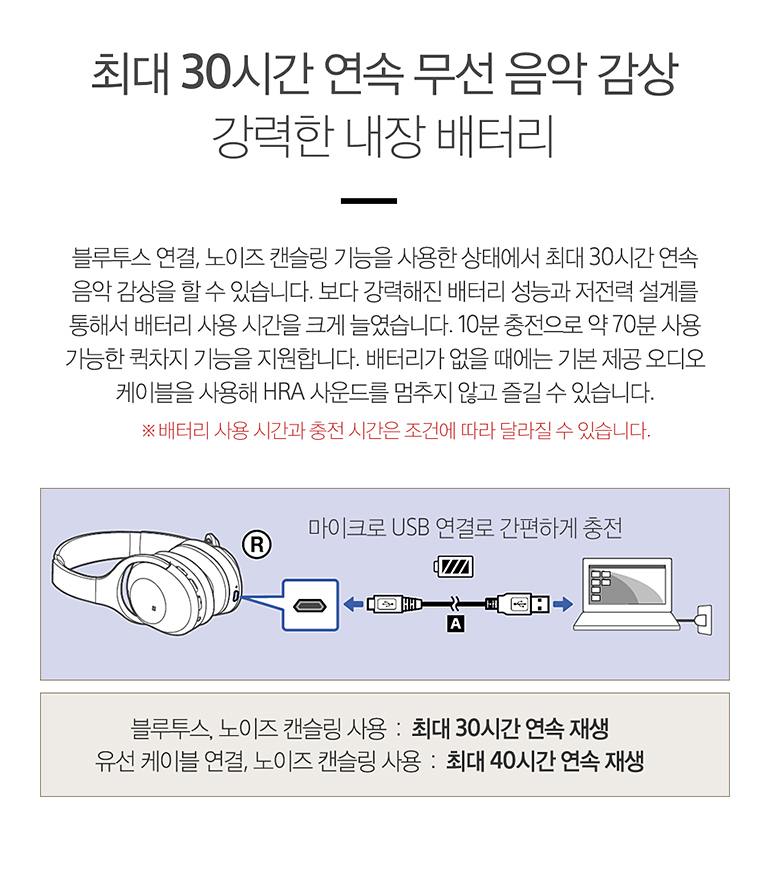 최대 30시간 연속 무선 음악 감상
강력한 내장 배터리

블루투스 연결, 노이즈 캔슬링 기능을 사용한 상태에서 최대 30시간 연속 음악 감상을 할 수 있습니다. 보다 강력해진 배터리 성능과 저전력 설계를 통해서 배터리 사용 시간을 크게 늘였습니다. 10분 충전으로 약 70분 사용 가능한 퀵차지 기능을 지원합니다. 배터리가 없을 때에는 기본 제공 오디오 케이블을 사용해 HRA 사운드를 멈추지 않고 즐길 수 있습니다.

※ 배터리 사용 시간과 충전 시간은 조건에 따라 달라질 수 있습니다.

R

마이크로 USB 연결로 간편하게 충전

A

블루투스, 노이즈 캔슬링 사용 : 최대 30시간 연속 재생
유선 케이블 연결, 노이즈 캔슬링 사용 : 최대 40시간 연속 재생