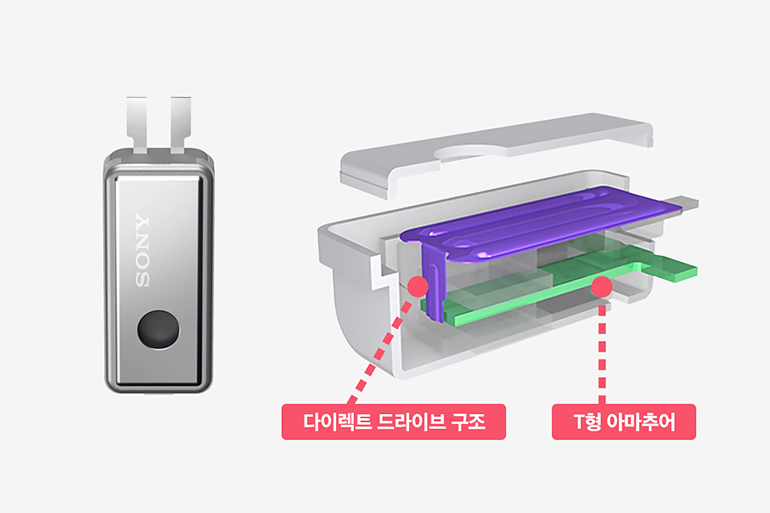 SONY

다이렉트 드라이브 구조

T형 아마추어