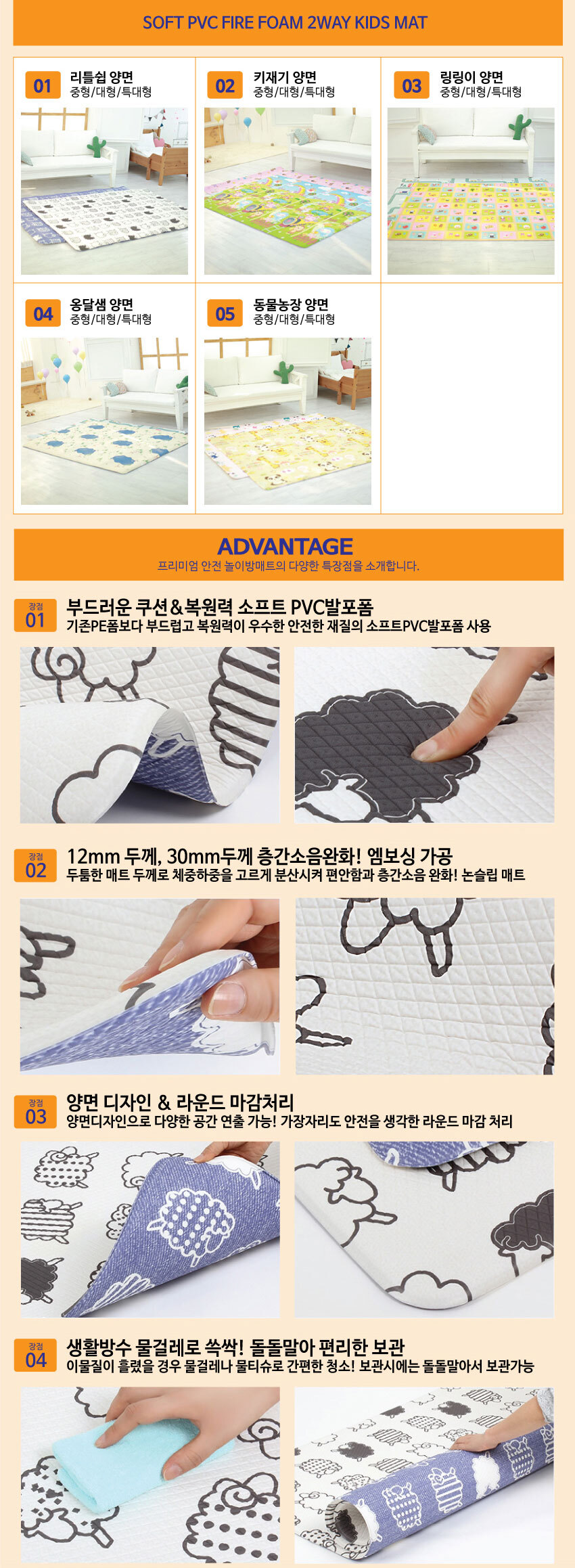 SOFT PVC FIRE FOAM 2WAY KIDS MAT

01 리틀쉽 양면
중형/대형/특대형

02 키재기 양면
중형/대형/특대형

03 링링이 양면
중형/대형/특대형

04 옹달샘 양면
중형/대형/특대형

05 동물농장 양면
중형/대형/특대형

ADVANTAGE
프리미엄 안전 놀이방매트의 다양한 특장점을 소개합니다.

장점 01 부드러운 쿠션&복원력 소프트 PVC발포폼
기존PE폼보다 부드럽고 복원력이 우수한 안전한 재질의 소프트PVC발포폼 사용

장점 02 12mm 두께, 30mm두께 층간소음완화! 엠보싱 가공
두툼한 매트 두께로 체중하중을 고르게 분산시켜 편안함과 층간소음 완화! 논슬립 매트

장점 03 양면 디자인 & 라운드 마감처리
양면디자인으로 다양한 공간 연출 가능! 가장자리도 안전을 생각한 라운드 마감 처리

장점 04 생활방수 물걸레로 쓱싹! 돌돌말아 편리한 보관
이물질이 흘렸을 경우 물걸레나 물티슈로 간편한 청소! 보관시에는 돌돌말아서 보관가능