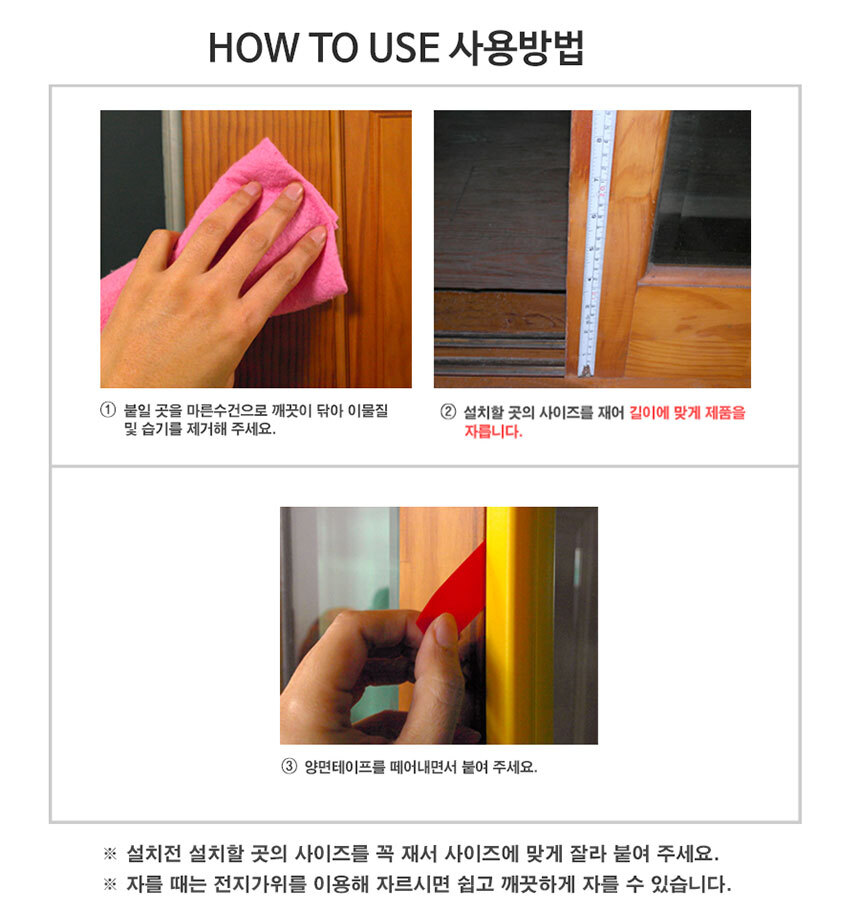 HOW TO USE 사용방법

① 붙일 곳을 마른수건으로 깨끗이 닦아 이물질 및 습기를 제거해 주세요.

② 설치할 곳의 사이즈를 재어 길이에 맞게 제품을 자릅니다.

③ 양면테이프를 떼어내면서 붙여 주세요.

※ 설치전 설치할 곳의 사이즈를 꼭 재서 사이즈에 맞게 잘라 붙여 주세요.
※ 자를 때는 전지가위를 이용해 자르시면 쉽고 깨끗하게 자를 수 있습니다.