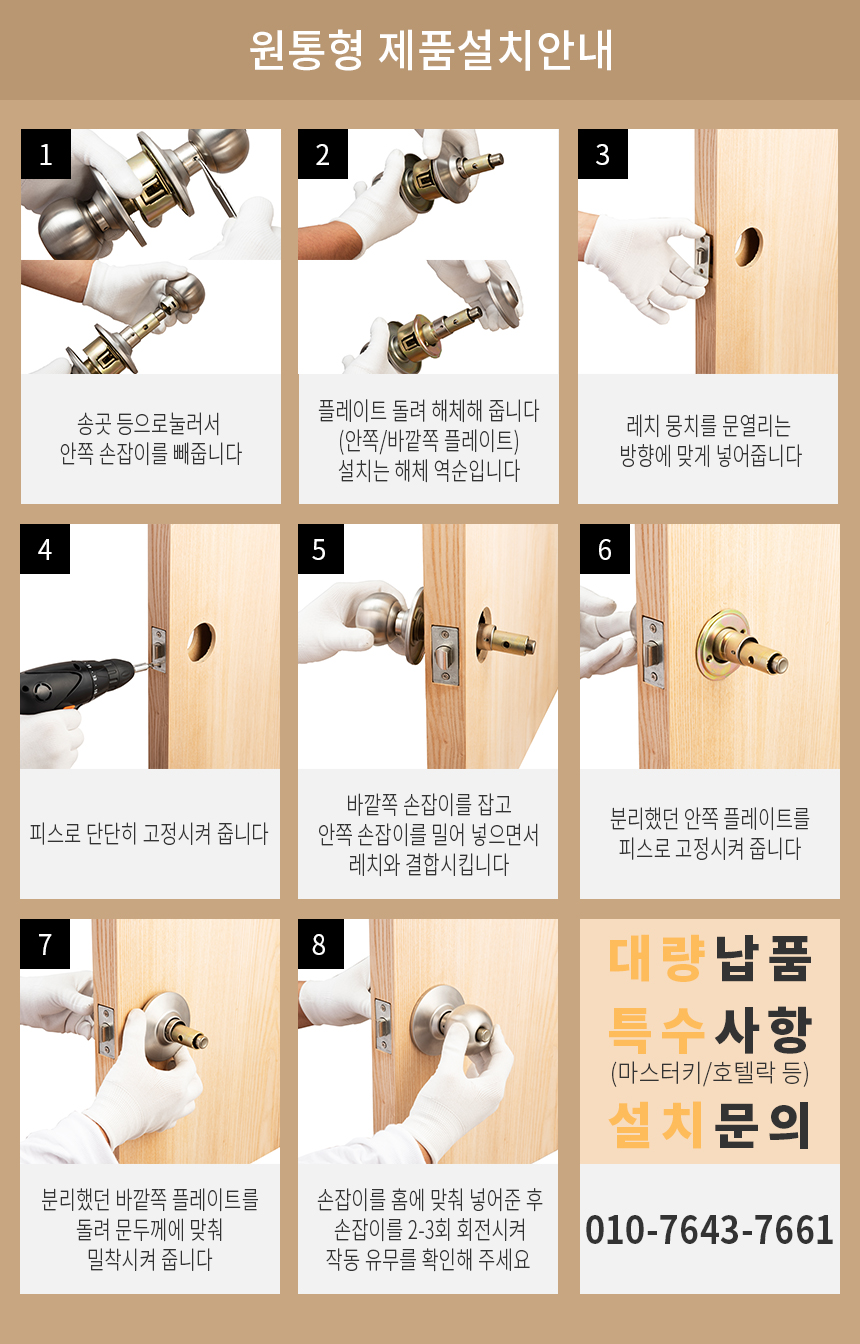 원통형 제품설치안내

1

송곳 등으로눌러서
안쪽 손잡이를 빼줍니다

2

플레이트 돌려 해체해 줍니다
(안쪽/바깥쪽 플레이트)
설치는 해체 역순입니다

3

레치 뭉치를 문열리는
방향에 맞게 넣어줍니다

4

피스로 단단히 고정시켜 줍니다

5

바깥쪽 손잡이를 잡고
안쪽 손잡이를 밀어 넣으면서
레치와 결합시킵니다

6

분리했던 안쪽 플레이트를
피스로 고정시켜 줍니다

7

분리했던 바깥쪽 플레이트를
돌려 문두께에 맞춰
밀착시켜 줍니다

8

손잡이를 홈에 맞춰 넣어준 후
손잡이를 2-3회 회전시켜
작동 유무를 확인해 주세요

대량납품
특수사항
(마스터키/호텔락 등)
설치문의

010-7643-7661