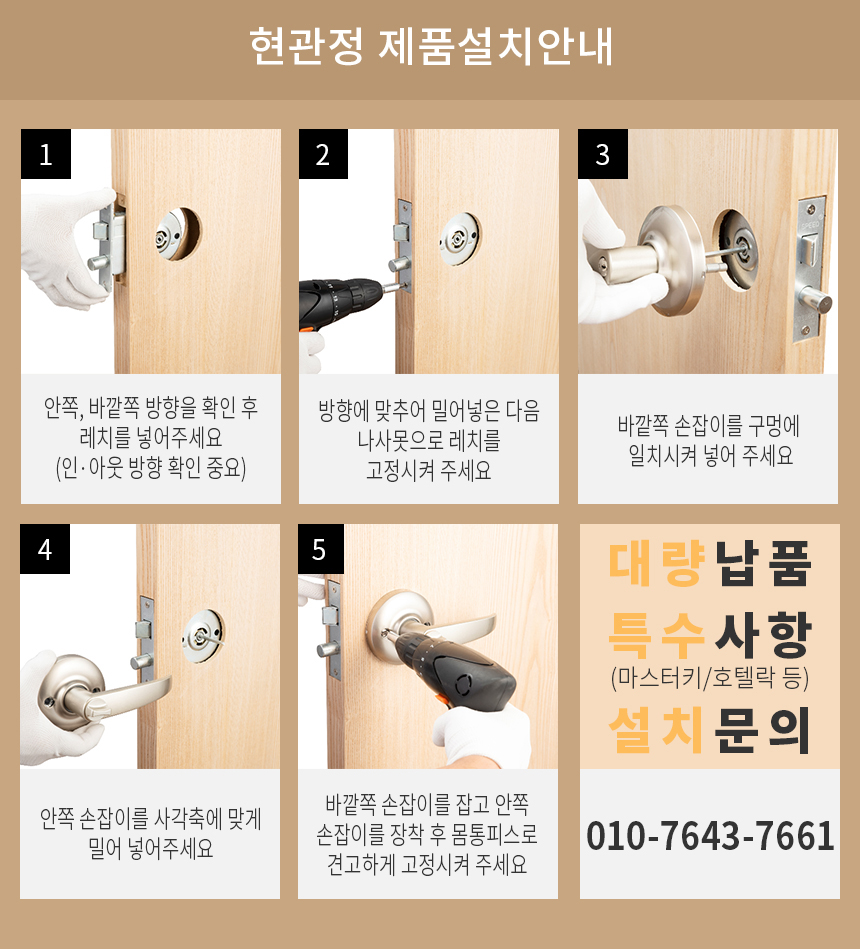 현관정 제품설치안내

1

안쪽, 바깥쪽 방향을 확인 후 레치를 넣어주세요 (인·아웃 방향 확인 중요)

2

방향에 맞추어 밀어넣은 다음 나사못으로 레치를 고정시켜 주세요

3

바깥쪽 손잡이를 구멍에 일치시켜 넣어 주세요

4

안쪽 손잡이를 사각축에 맞게 밀어 넣어주세요

5

바깥쪽 손잡이를 잡고 안쪽 손잡이를 장착 후 몸통피스로 견고하게 고정시켜 주세요

대량납품
특수사항
(마스터키/호텔락 등)
설치문의

010-7643-7661