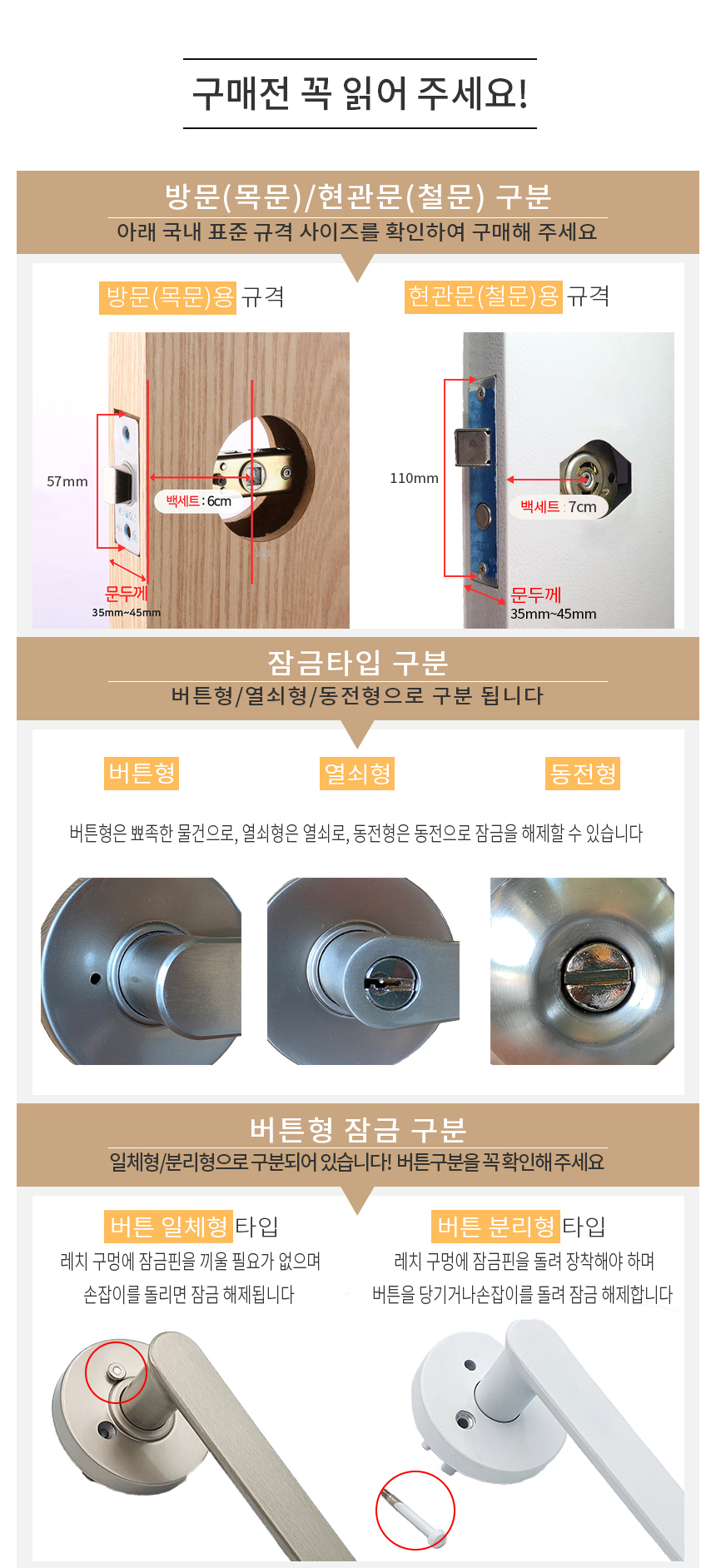 구매전 꼭 읽어 주세요!

방문(목문)/현관문(철문) 구분

아래 국내 표준 규격 사이즈를 확인하여 구매해 주세요

방문(목문)용 규격

57mm

백세트 : 6cm

문두께
35mm~45mm

현관문(철문)용 규격

110mm

백세트 : 7cm

문두께
35mm~45mm

잠금타입 구분

버튼형/열쇠형/동전형으로 구분 됩니다

버튼형

열쇠형

동전형

버튼형은 뾰족한 물건으로, 열쇠형은 열쇠로, 동전형은 동전으로 잠금을 해제할 수 있습니다

버튼형 잠금 구분

일체형/분리형으로 구분되어 있습니다! 버튼구분을 꼭 확인해주세요

버튼 일체형 타입

레치 구멍에 잠금핀을 끼울 필요가 없으며
손잡이를 돌리면 잠금 해제됩니다

버튼 분리형 타입

레치 구멍에 잠금핀을 돌려 장착해야 하며
버튼을 당기거나손잡이를 돌려 잠금 해제합니다