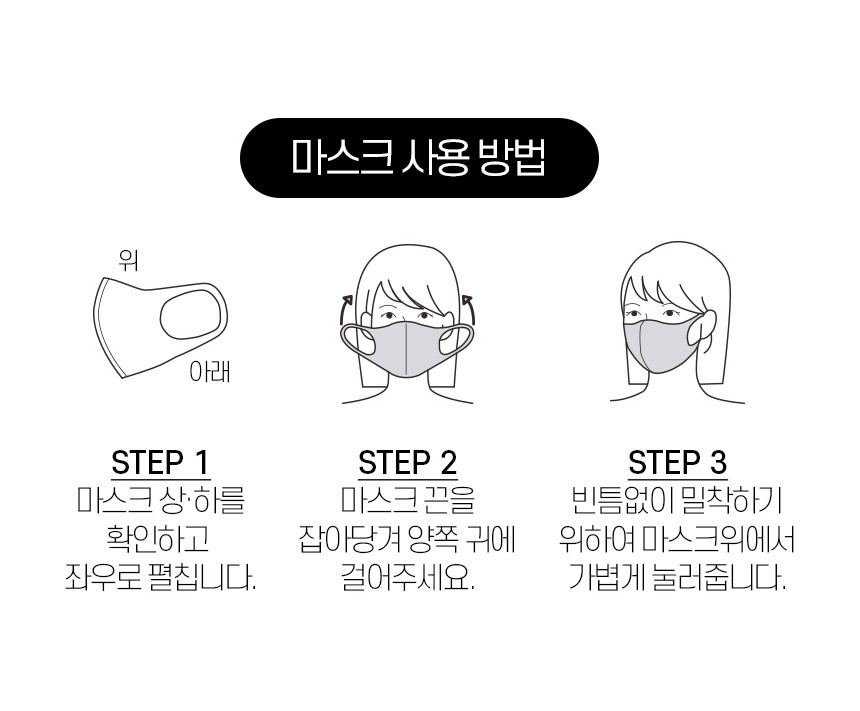 마스크 사용 방법

위

아래

STEP 1
마스크 상·하를 확인하고 좌우로 펼칩니다.

STEP 2
마스크 끈을 잡아당겨 양쪽 귀에 걸어주세요.

STEP 3
빈틈없이 밀착하기 위하여 마스크위에서 가볍게 눌러줍니다.