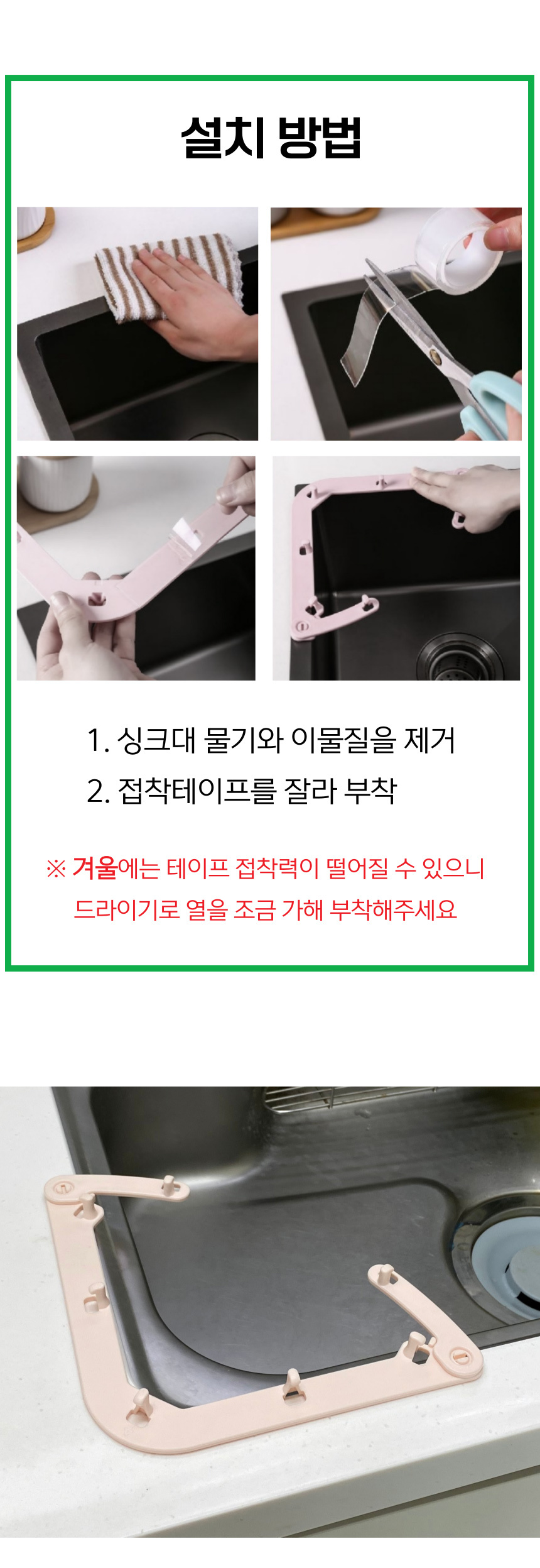 설치 방법

1. 싱크대 물기와 이물질을 제거

2. 접착테이프를 잘라 부착

※ 겨울에는 테이프 접착력이 떨어질 수 있으니 드라이기로 열을 조금 가해 부착해주세요