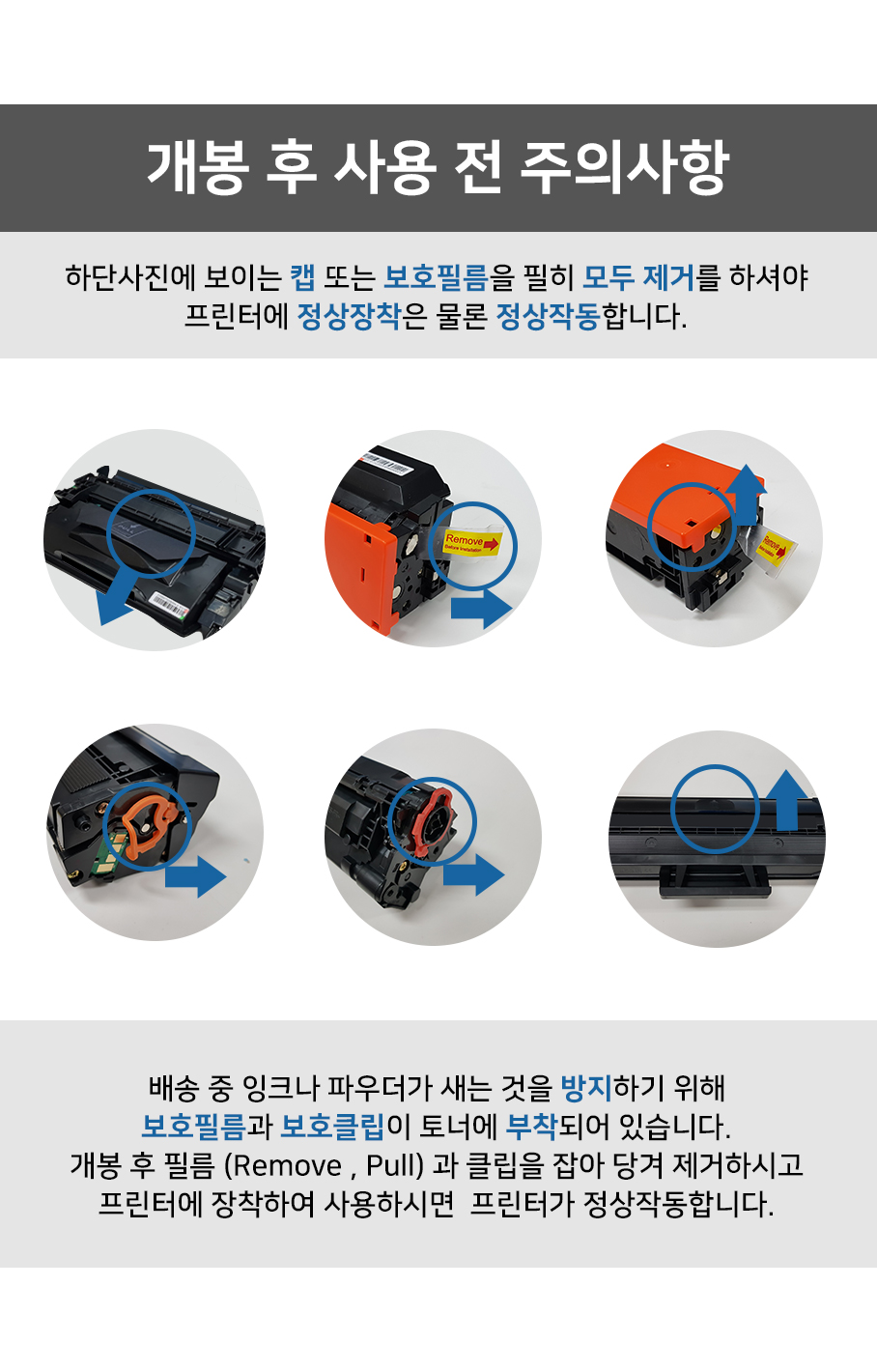 개봉 후 사용 전 주의사항

하단사진에 보이는 캡 또는 보호필름을 필히 모두 제거를 하셔야 프린터에 정상장착은 물론 정상작동합니다.

Remove
Before Installation

Remove

배송 중 잉크나 파우더가 새는 것을 방지하기 위해
보호필름과 보호클립이 토너에 부착되어 있습니다.
개봉 후 필름 (Remove , Pull) 과 클립을 잡아 당겨 제거하시고
프린터에 장착하여 사용하시면 프린터가 정상작동합니다.