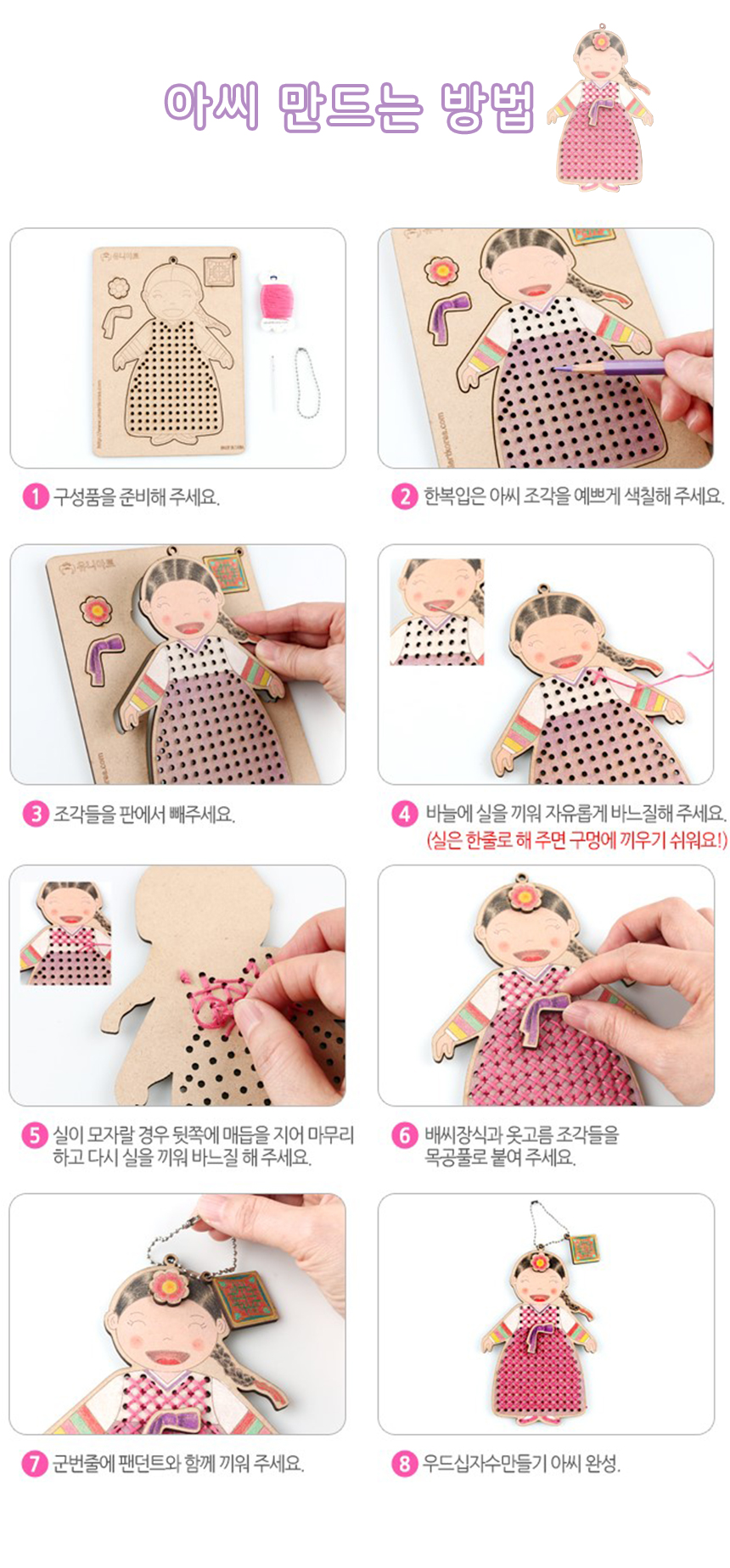 아씨 만드는 방법

유니아트

1 구성품을 준비해 주세요.

2 한복입은 아씨 조각을 예쁘게 색칠해 주세요.

유니아트

3 조각들을 판에서 빼주세요.

4 바늘에 실을 끼워 자유롭게 바느질해 주세요.
(실은 한줄로 해 주면 구멍에 끼우기 쉬워요!)

5 실이 모자랄 경우 뒷쪽에 매듭을 지어 마무리 하고 다시 실을 끼워 바느질 해 주세요.

6 배씨장식과 옷고름 조각들을 목공풀로 붙여 주세요.

7 군번줄에 팬던트와 함께 끼워 주세요.

8 우드십자수만들기 아씨 완성.