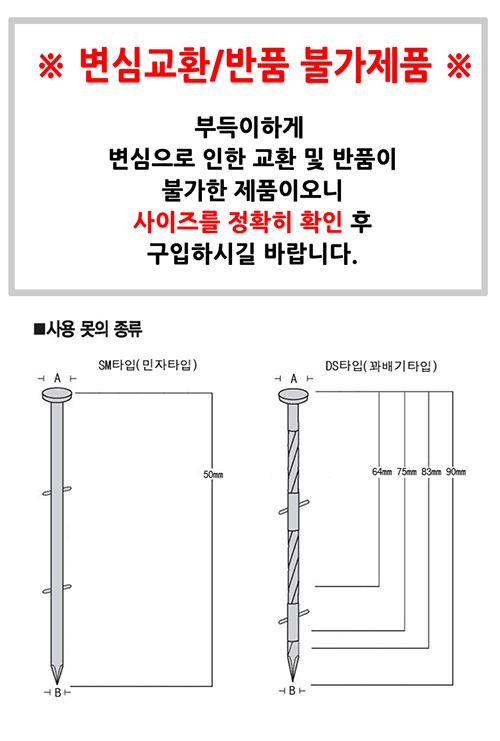 ※ 변심교환/반품 불가제품 ※

부득이하게
변심으로 인한 교환 및 반품이
불가한 제품이오니
사이즈를 정확히 확인 후
구입하시길 바랍니다.

■사용 못의 종류

SM타입(민자타입)

A

50mm

B

DS타입(꽈배기타입)

A

64mm 75mm 83mm 90mm

B