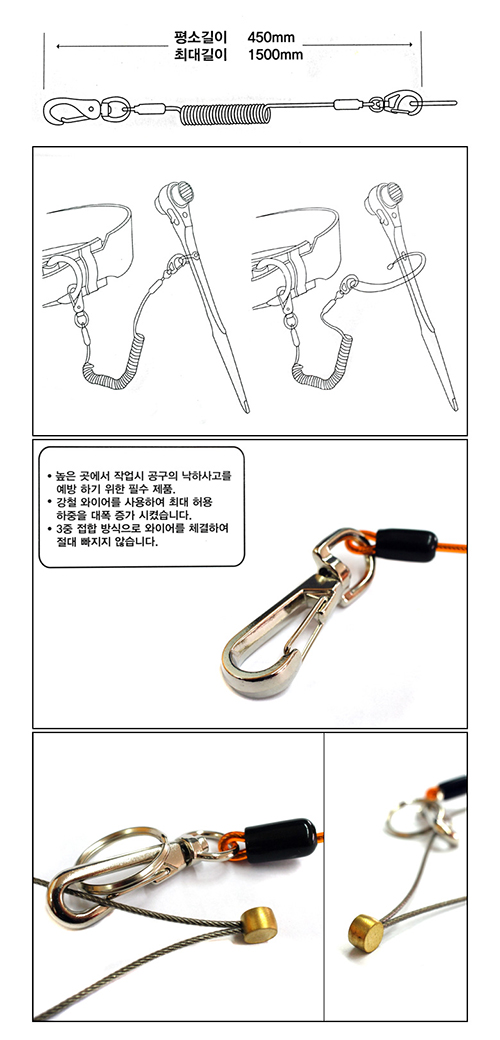 평소길이 450mm
최대길이 1500mm

• 높은 곳에서 작업시 공구의 낙하사고를 예방 하기 위한 필수 제품.
• 강철 와이어를 사용하여 최대 허용 하중을 대폭 증가 시켰습니다.
• 3중 접합 방식으로 와이어를 체결하여 절대 빠지지 않습니다.