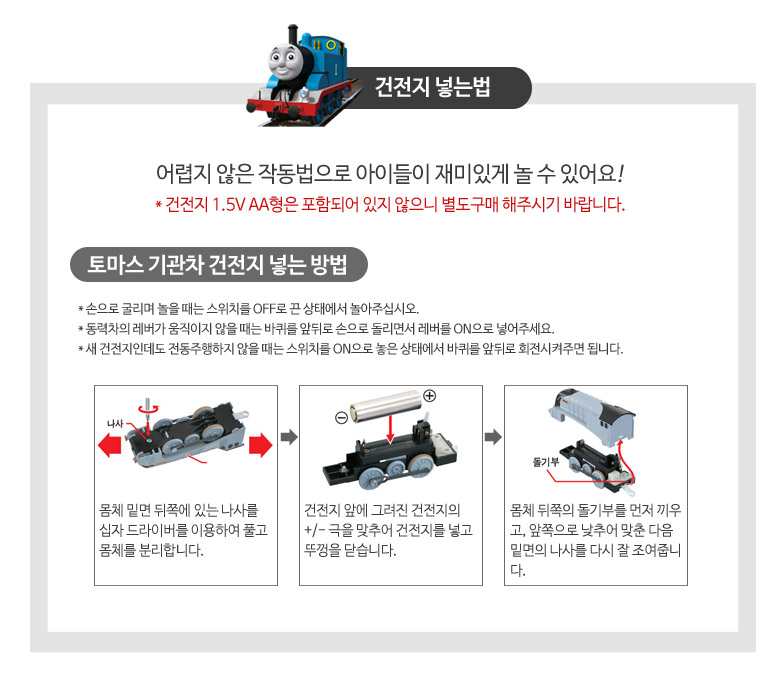 건전지 넣는법

어렵지 않은 작동법으로 아이들이 재미있게 놀 수 있어요!
* 건전지 1.5V AA형은 포함되어 있지 않으니 별도구매 해주시기 바랍니다.

토마스 기관차 건전지 넣는 방법

* 손으로 굴리며 놀을 때는 스위치를 OFF로 끈 상태에서 놀아주십시오.
* 동력차의 레버가 움직이지 않을 때는 바퀴를 앞뒤로 손으로 돌리면서 레버를 ON으로 넣어주세요.
* 새 건전지인데도 전동주행하지 않을 때는 스위치를 ON으로 놓은 상태에서 바퀴를 앞뒤로 회전시켜주면 됩니다.

나사

몸체 밑면 뒤쪽에 있는 나사를 십자 드라이버를 이용하여 풀고 몸체를 분리합니다.

건전지 앞에 그려진 건전지의 +/- 극을 맞추어 건전지를 넣고 뚜껑을 닫습니다.

돌기부

몸체 뒤쪽의 돌기부를 먼저 끼우고, 앞쪽으로 낮추어 맞춘 다음 밑면의 나사를 다시 잘 조여줍니다.