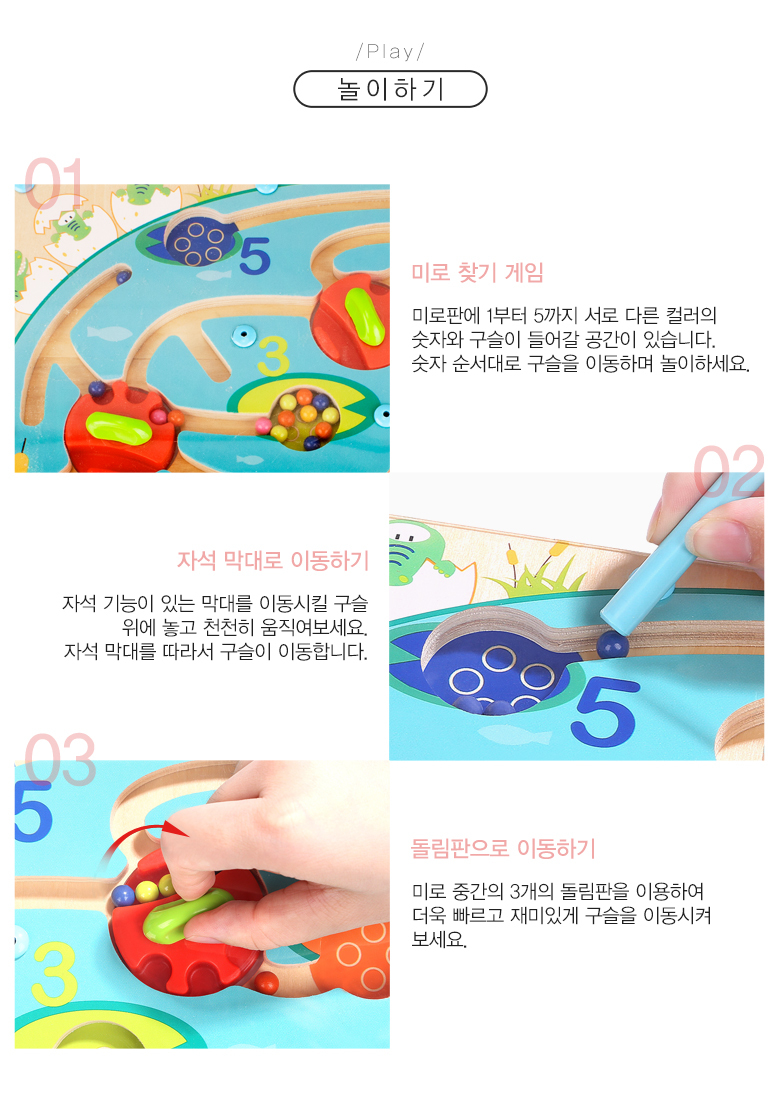 /Play/

놀이하기

01

5

3

미로 찾기 게임

미로판에 1부터 5까지 서로 다른 컬러의 숫자와 구슬이 들어갈 공간이 있습니다. 숫자 순서대로 구슬을 이동하며 놀이하세요.

02

자석 막대로 이동하기

자석 기능이 있는 막대를 이동시킬 구슬 위에 놓고 천천히 움직여보세요. 자석 막대를 따라서 구슬이 이동합니다.

5

03

5

3

돌림판으로 이동하기

미로 중간의 3개의 돌림판을 이용하여 더욱 빠르고 재미있게 구슬을 이동시켜 보세요.