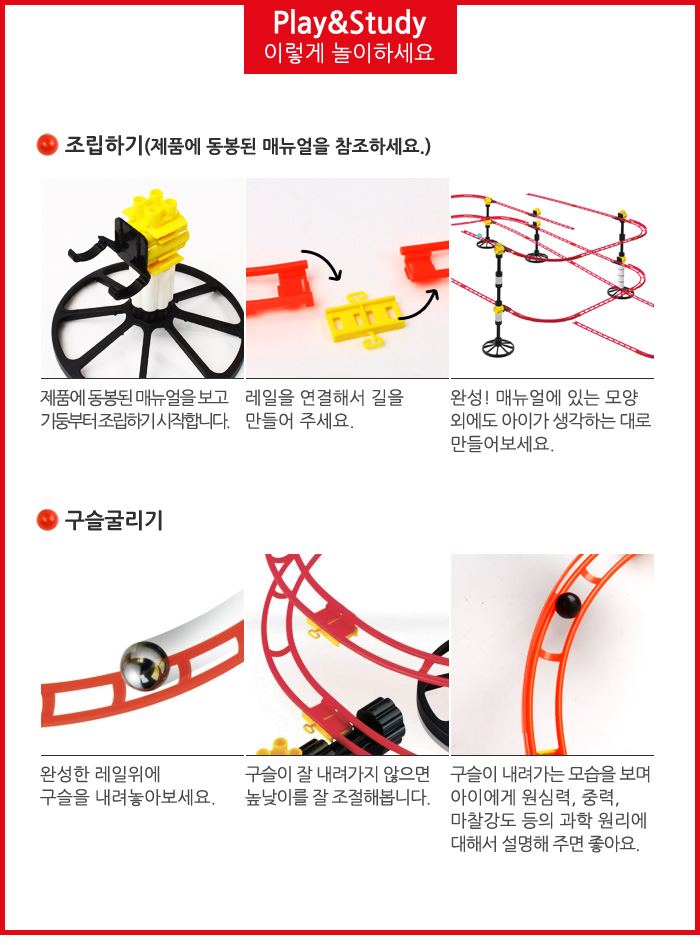 Play&Study
이렇게 놀이하세요

조립하기(제품에 동봉된 매뉴얼을 참조하세요.)

제품에 동봉된 매뉴얼을 보고 기둥부터 조립하기 시작합니다.

레일을 연결해서 길을 만들어 주세요.

완성! 매뉴얼에 있는 모양 외에도 아이가 생각하는 대로 만들어보세요.

구슬굴리기

완성한 레일위에 구슬을 내려놓아보세요.

구슬이 잘 내려가지 않으면 높낮이를 잘 조절해봅니다.

구슬이 내려가는 모습을 보며 아이에게 원심력, 중력, 마찰강도 등의 과학 원리에 대해서 설명해 주면 좋아요.