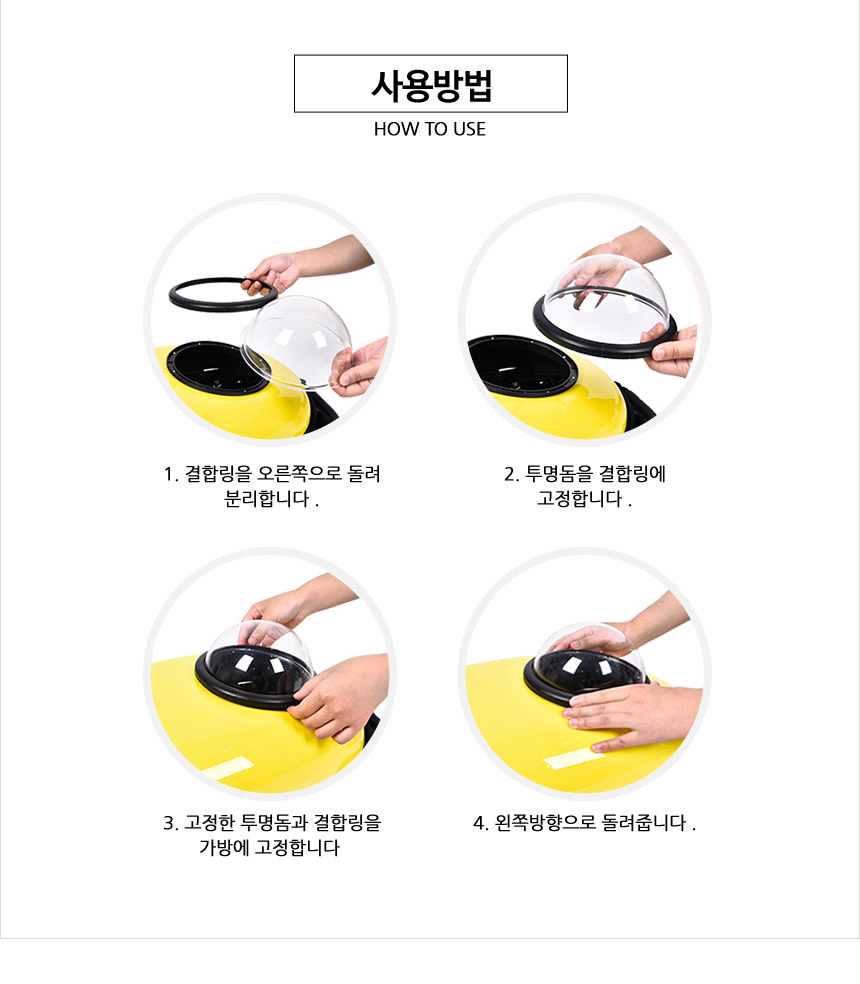 사용방법

HOW TO USE

1. 결합링을 오른쪽으로 돌려 분리합니다 .

2. 투명돔을 결합링에 고정합니다 .

3. 고정한 투명돔과 결합링을 가방에 고정합니다

4. 왼쪽방향으로 돌려줍니다 .