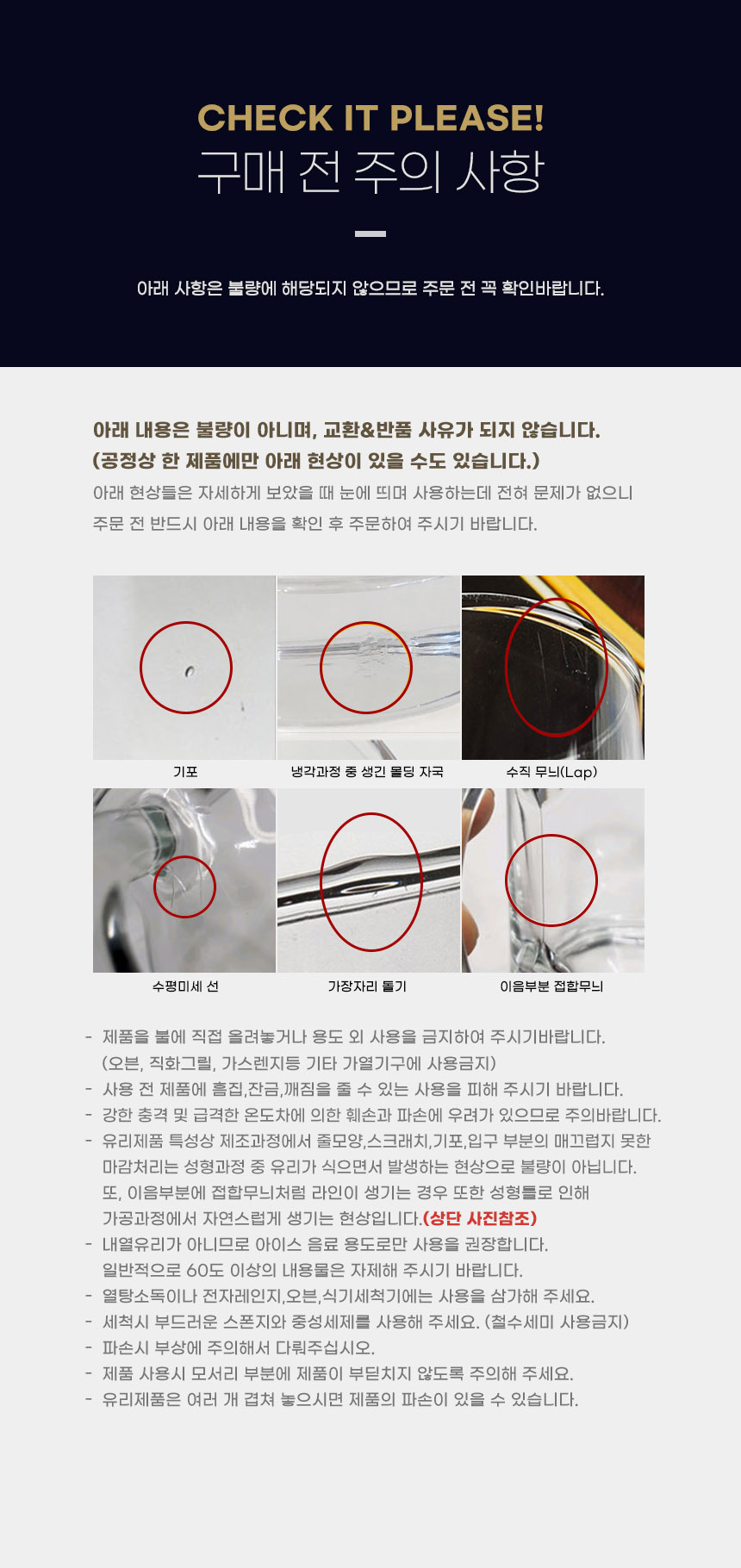 CHECK IT PLEASE!
구매 전 주의 사항

아래 사항은 불량에 해당되지 않으므로 주문 전 꼭 확인바랍니다.

아래 내용은 불량이 아니며, 교환&반품 사유가 되지 않습니다.
(공정상 한 제품에만 아래 현상이 있을 수도 있습니다.)
아래 현상들은 자세하게 보았을 때 눈에 띄며 사용하는데 전혀 문제가 없으니 주문 전 반드시 아래 내용을 확인 후 주문하여 주시기 바랍니다.

기포
냉각과정 중 생긴 몰딩 자국
수직 무늬(Lap)
수평미세 선
가장자리 돌기
이음부분 접합무늬

- 제품을 불에 직접 올려놓거나 용도 외 사용을 금지하여 주시기바랍니다. (오븐, 직화그릴, 가스렌지등 기타 가열기구에 사용금지)
- 사용 전 제품에 흠집,잔금,깨짐을 줄 수 있는 사용을 피해 주시기 바랍니다.
- 강한 충격 및 급격한 온도차에 의한 훼손과 파손에 우려가 있으므로 주의바랍니다.
- 유리제품 특성상 제조과정에서 줄모양,스크래치,기포,입구 부분의 매끄럽지 못한 마감처리는 성형과정 중 유리가 식으면서 발생하는 현상으로 불량이 아닙니다. 또, 이음부분에 접합무늬처럼 라인이 생기는 경우 또한 성형틀로 인해 가공과정에서 자연스럽게 생기는 현상입니다.(상단 사진참조)
- 내열유리가 아니므로 아이스 음료 용도로만 사용을 권장합니다. 일반적으로 60도 이상의 내용물은 자제해 주시기 바랍니다.
- 열탕소독이나 전자레인지,오븐,식기세척기에는 사용을 삼가해 주세요.
- 세척시 부드러운 스폰지와 중성세제를 사용해 주세요. (철수세미 사용금지)
- 파손시 부상에 주의해서 다뤄주십시오.
- 제품 사용시 모서리 부분에 제품이 부딛치지 않도록 주의해 주세요.
- 유리제품은 여러 개 겹쳐 놓으시면 제품의 파손이 있을 수 있습니다.