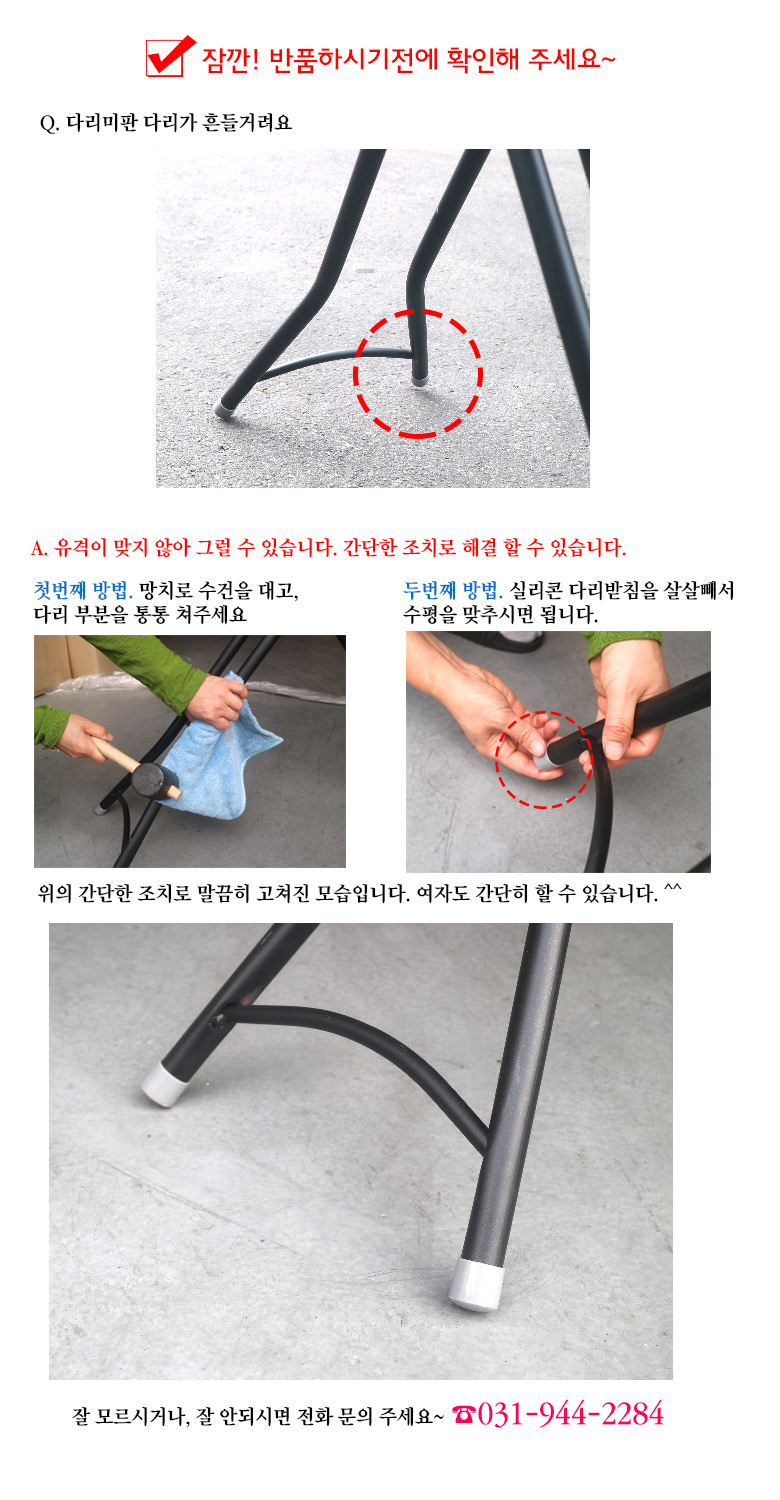 잠깐! 반품하시기전에 확인해 주세요~

Q. 다리미판 다리가 흔들거려요

A. 유격이 맞지 않아 그럴 수 있습니다. 간단한 조치로 해결 할 수 있습니다.

첫번째 방법. 망치로 수건을 대고, 다리 부분을 통통 쳐주세요

두번째 방법. 실리콘 다리받침을 살살빼서 수평을 맞추시면 됩니다.

위의 간단한 조치로 말끔히 고쳐진 모습입니다. 여자도 간단히 할 수 있습니다. ^^

잘 모르시거나, 잘 안되시면 전화 문의 주세요~ ☎031-944-2284