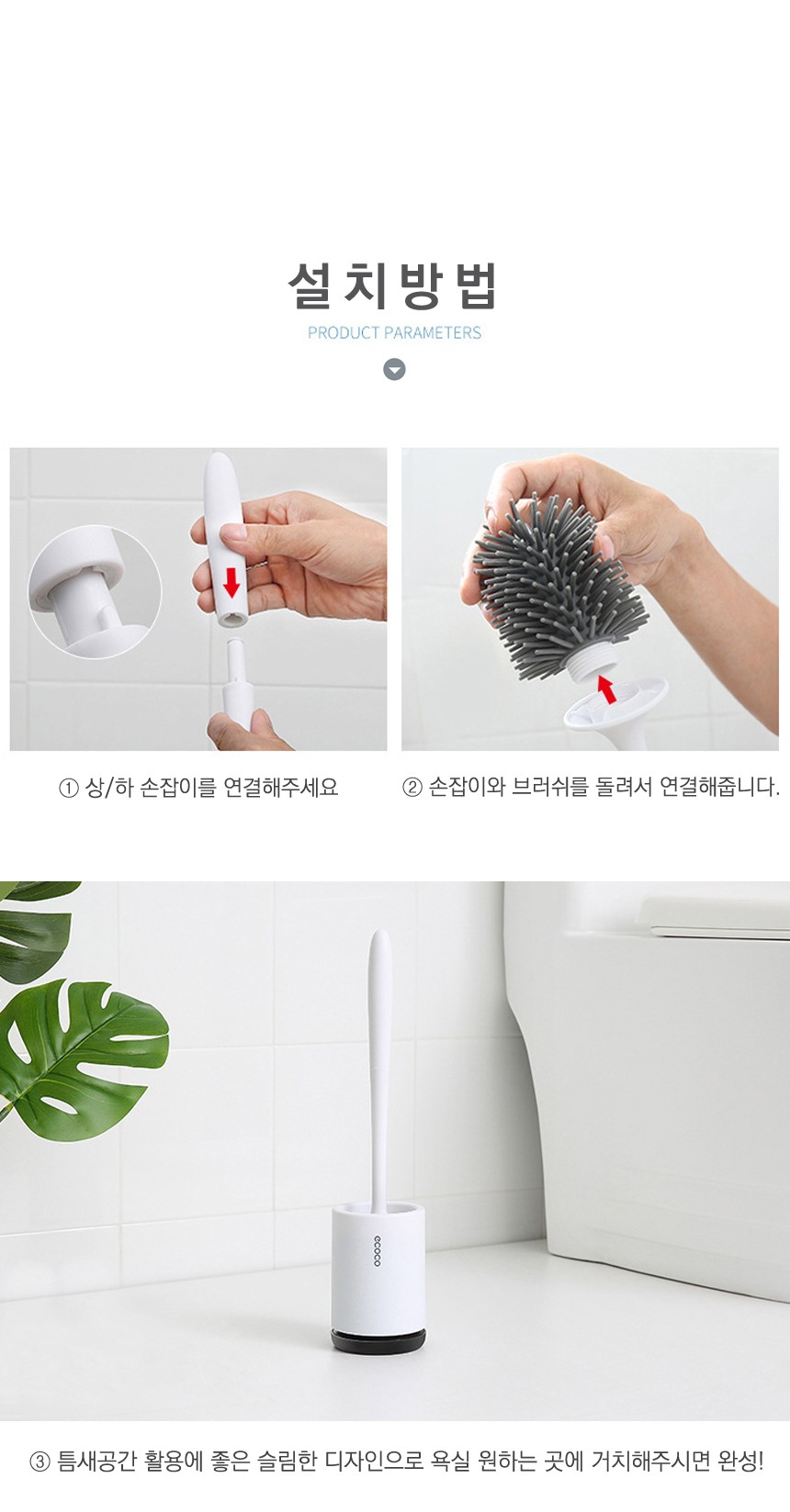 설치방법
PRODUCT PARAMETERS

① 상/하 손잡이를 연결해주세요

② 손잡이와 브러쉬를 돌려서 연결해줍니다.

ecoco

③ 틈새공간 활용에 좋은 슬림한 디자인으로 욕실 원하는 곳에 거치해주시면 완성!