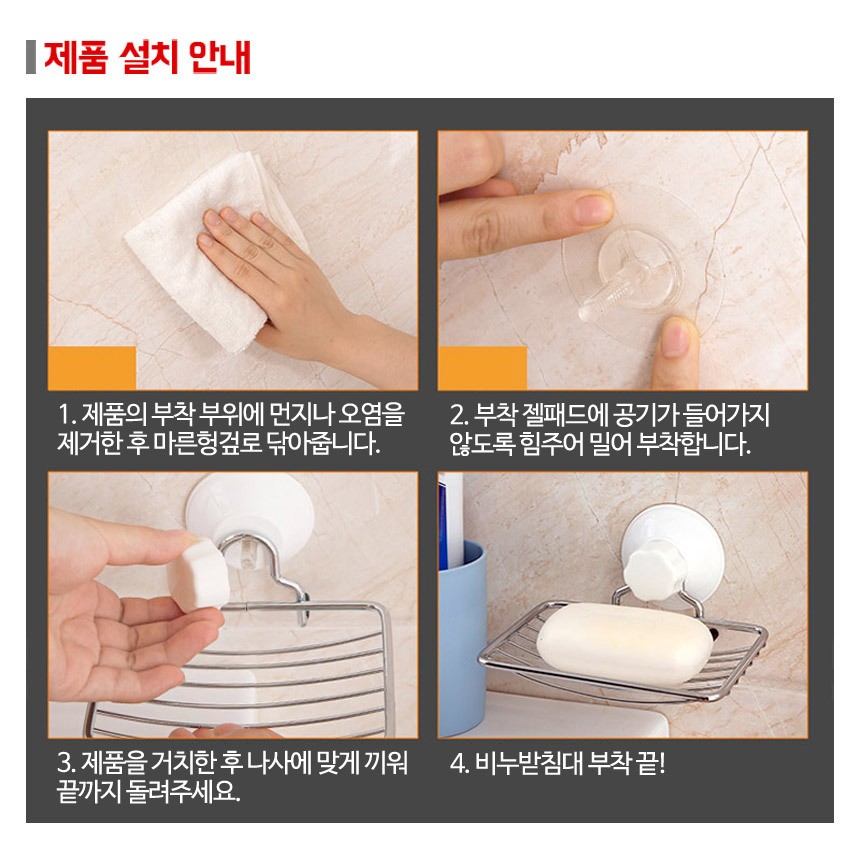 제품 설치 안내

1. 제품의 부착 부위에 먼지나 오염을 제거한 후 마른헝겊로 닦아줍니다.

2. 부착 젤패드에 공기가 들어가지 않도록 힘주어 밀어 부착합니다.

3. 제품을 거치한 후 나사에 맞게 끼워 끝까지 돌려주세요.

4. 비누받침대 부착 끝!